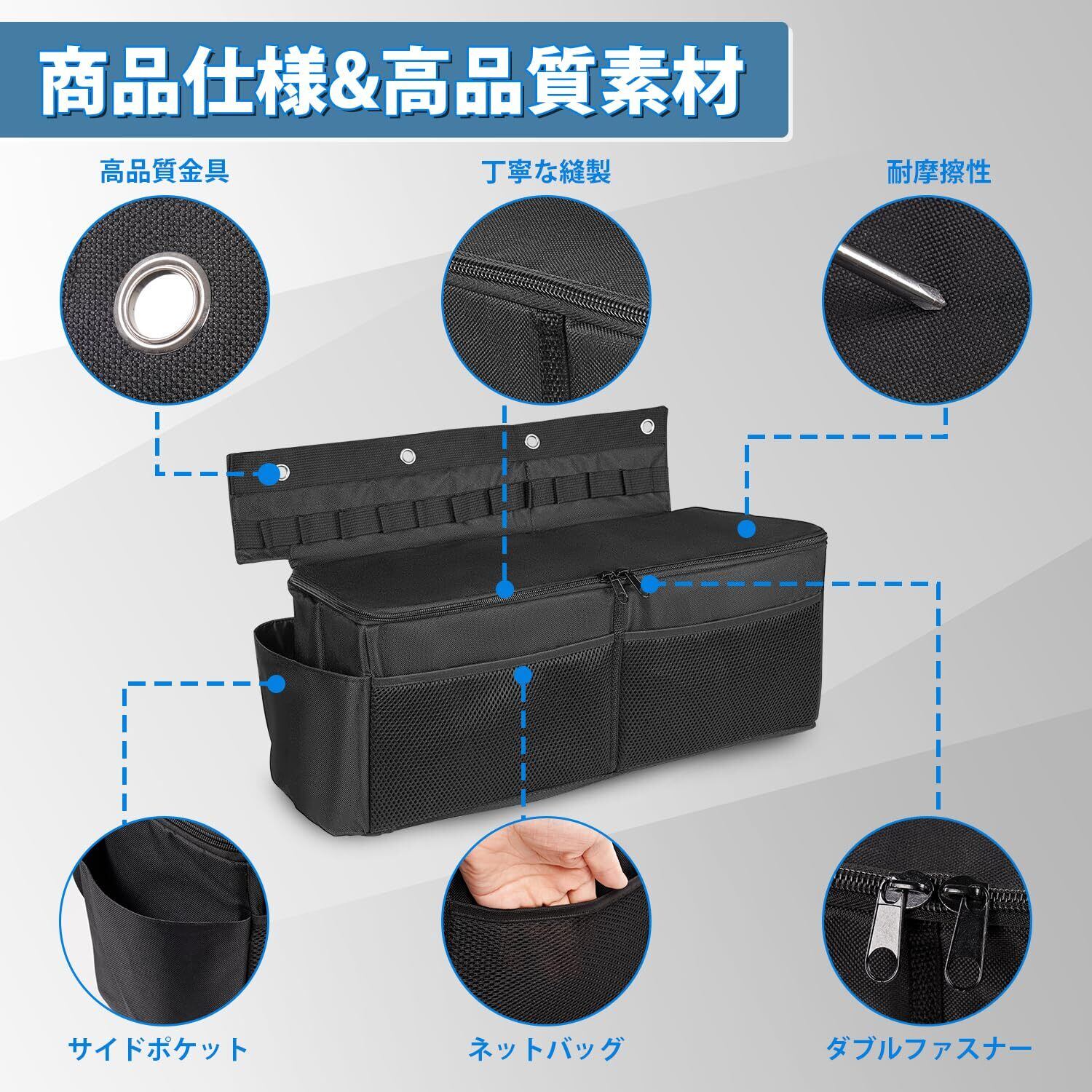 商品仕様&高品質素材

高品質金具

丁寧な縫製

耐摩擦性

サイドポケット

ネットバッグ

ダブルファスナー