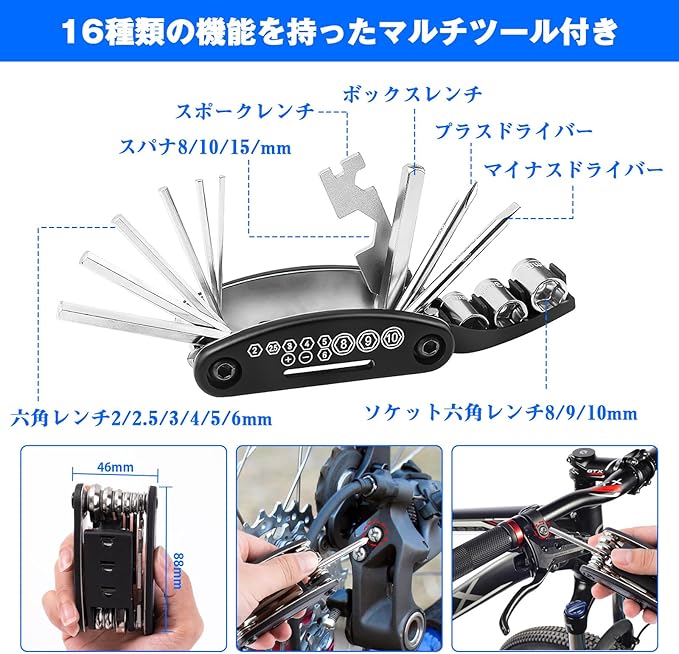 16種類の機能を持ったマルチツール付き

ボックスレンチ

スポークレンチ

プラスドライバー

スパナ8/10/15/mm

マイナスドライバー

2 2.5 3 4 5 8 9 10
+ − 6

六角レンチ2/2.5/3/4/5/6mm

ソケット六角レンチ8/9/10mm

46mm

88mm

GTX