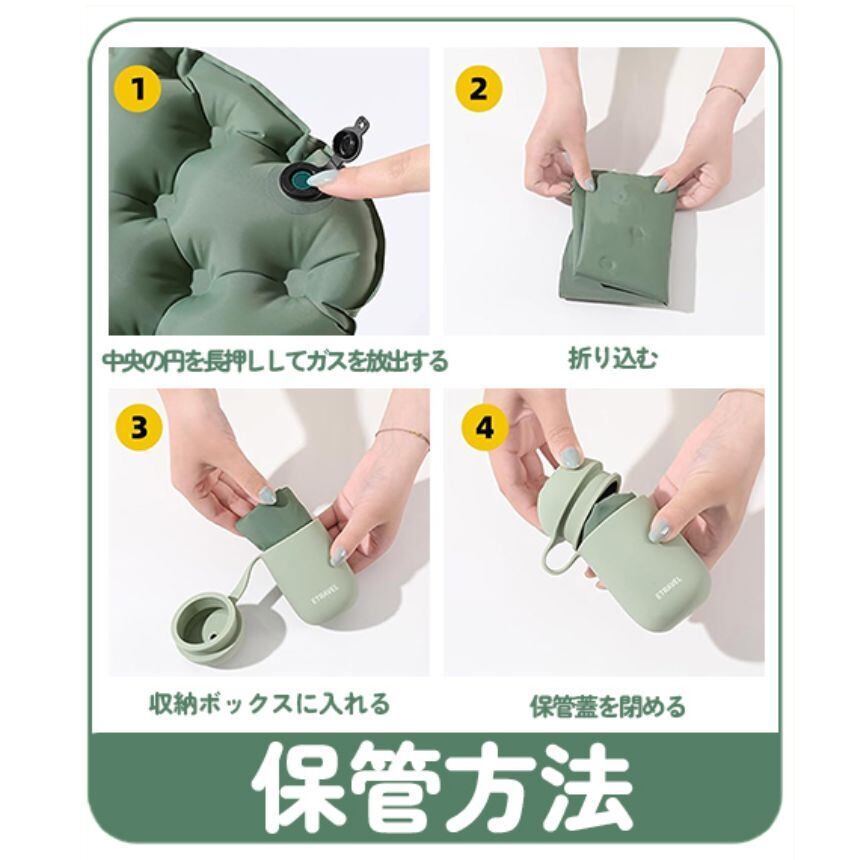 1

中央の円を長押ししてガスを放出する

2

折り込む

3

ETRAVEL

収納ボックスに入れる

4

ETRAVEL

保管蓋を閉める

保管方法