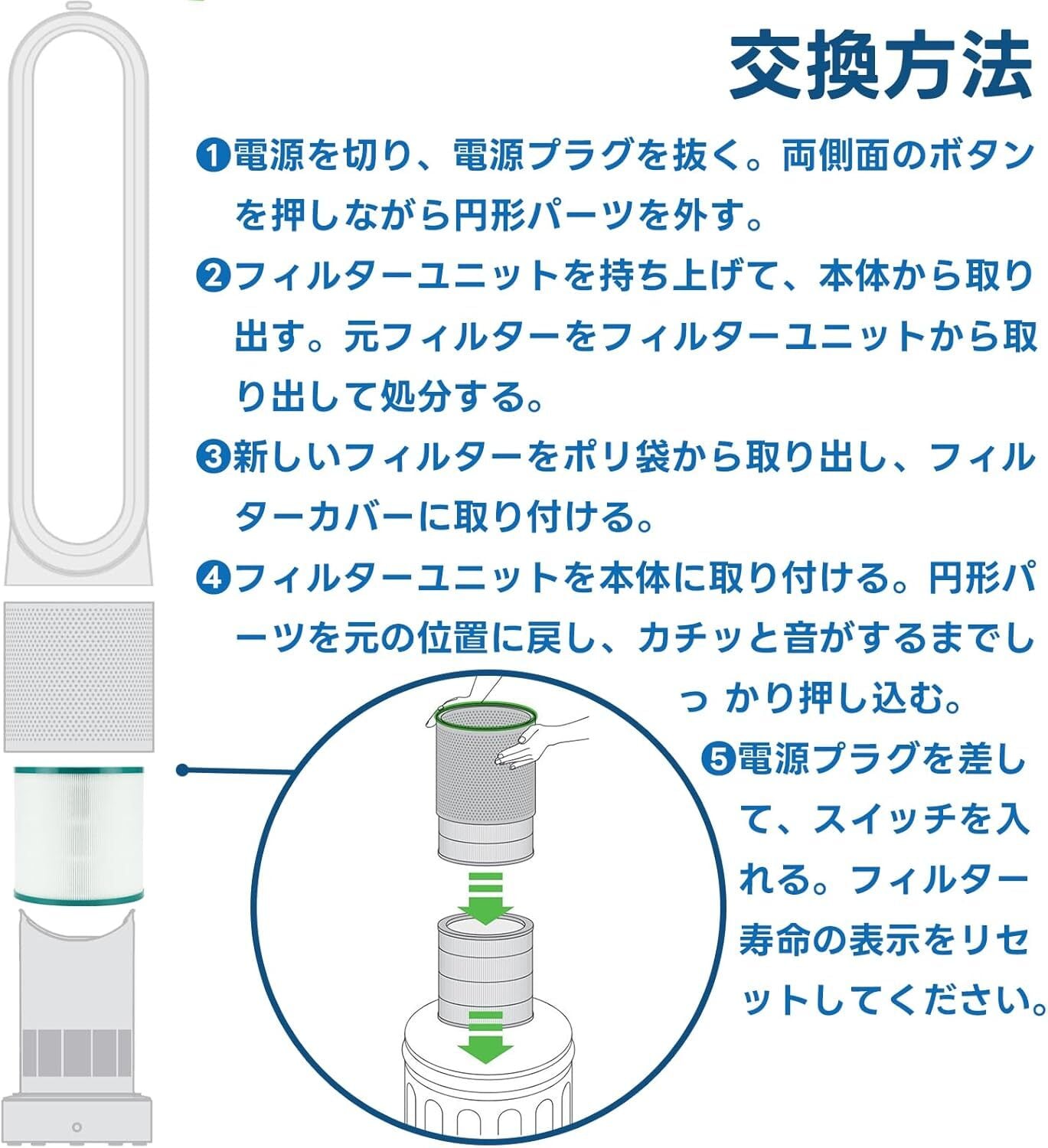 交換方法

❶電源を切り、電源プラグを抜く。両側面のボタンを押しながら円形パーツを外す。

❷フィルターユニットを持ち上げて、本体から取り出す。元フィルターをフィルターユニットから取り出して処分する。

❸新しいフィルターをポリ袋から取り出し、フィルターカバーに取り付ける。

❹フィルターユニットを本体に取り付ける。円形パーツを元の位置に戻し、カチッと音がするまでしっ かり押し込む。

❺電源プラグを差して、スイッチを入れる。フィルター寿命の表示をリセットしてください。