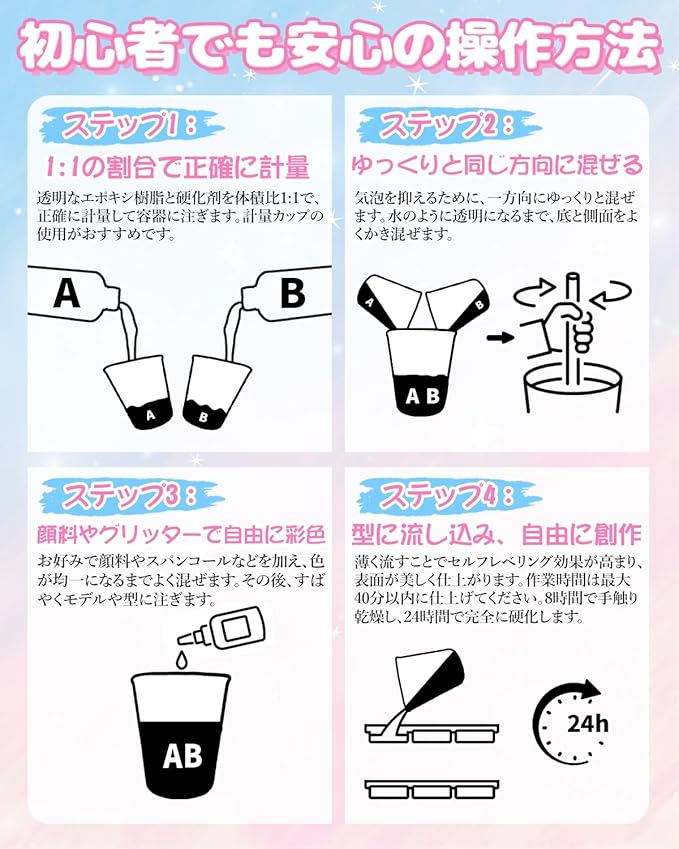 初心者でも安心の操作方法

ステップ1：
1:1の割合で正確に計量
透明なエポキシ樹脂と硬化剤を体積比1:1で、正確に計量して容器に注ぎます。計量カップの使用がおすすめです。

A
B
A
B

ステップ2：
ゆっくりと同じ方向に混ぜる
気泡を抑えるために、一方向にゆっくりと混ぜます。水のように透明になるまで、底と側面をよくかき混ぜます。

A
B
AB

ステップ3：
顔料やグリッターで自由に彩色
お好みで顔料やスパンコールなどを加え、色が均一になるまでよく混ぜます。その後、すばやくモデルや型に注ぎます。

AB

ステップ4：
型に流し込み、自由に創作
薄く流すことでセルフレベリング効果が高まり、表面が美しく仕上がります。作業時間は最大40分以内に仕上げてください。8時間で手触り乾燥し、24時間で完全に硬化します。

24h