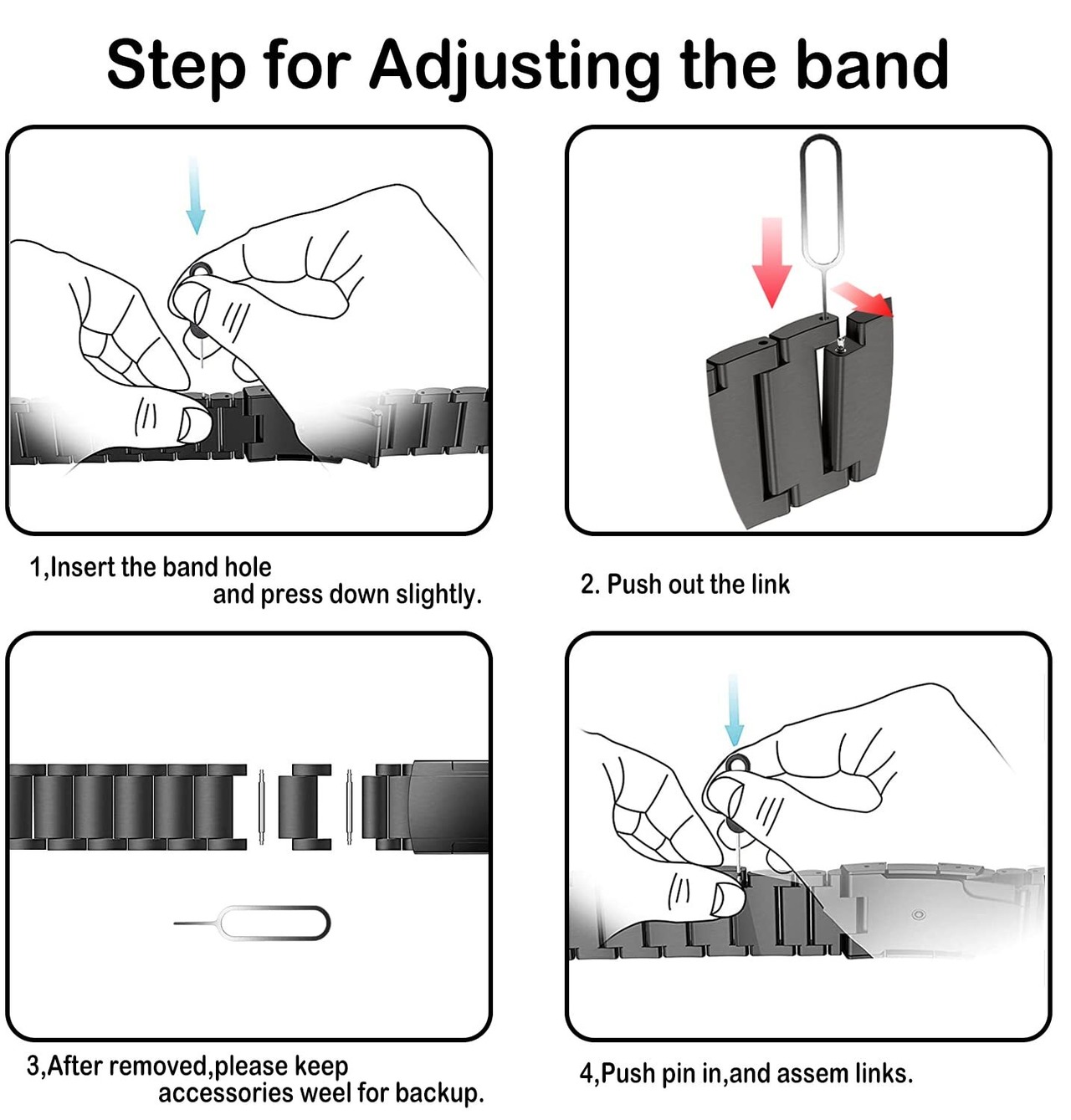 Step for Adjusting the band

1,Insert the band hole and press down slightly.

2. Push out the link

3,After removed,please keep accessories weel for backup.

4,Push pin in,and assem links.