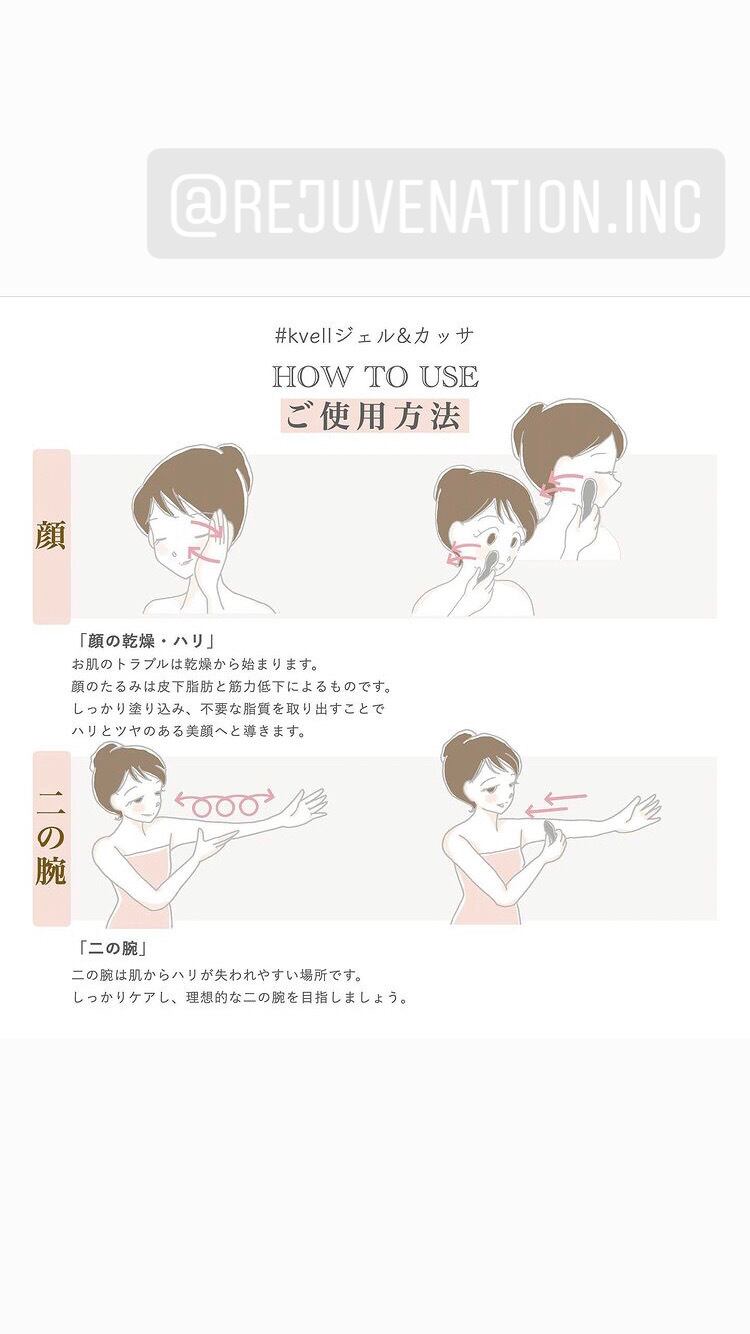 @REJUVENATION.INC

#kvellジェル&カッサ

HOW TO USE

ご使用方法

顔

「顔の乾燥・ハリ」
お肌のトラブルは乾燥から始まります。
顔のたるみは皮下脂肪と筋力低下によるものです。
しっかり塗り込み、不要な脂質を取り出すことで
ハリとツヤのある美顔へと導きます。

二の腕

「二の腕」
二の腕は肌からハリが失われやすい場所です。
しっかりケアし、理想的な二の腕を目指しましょう。