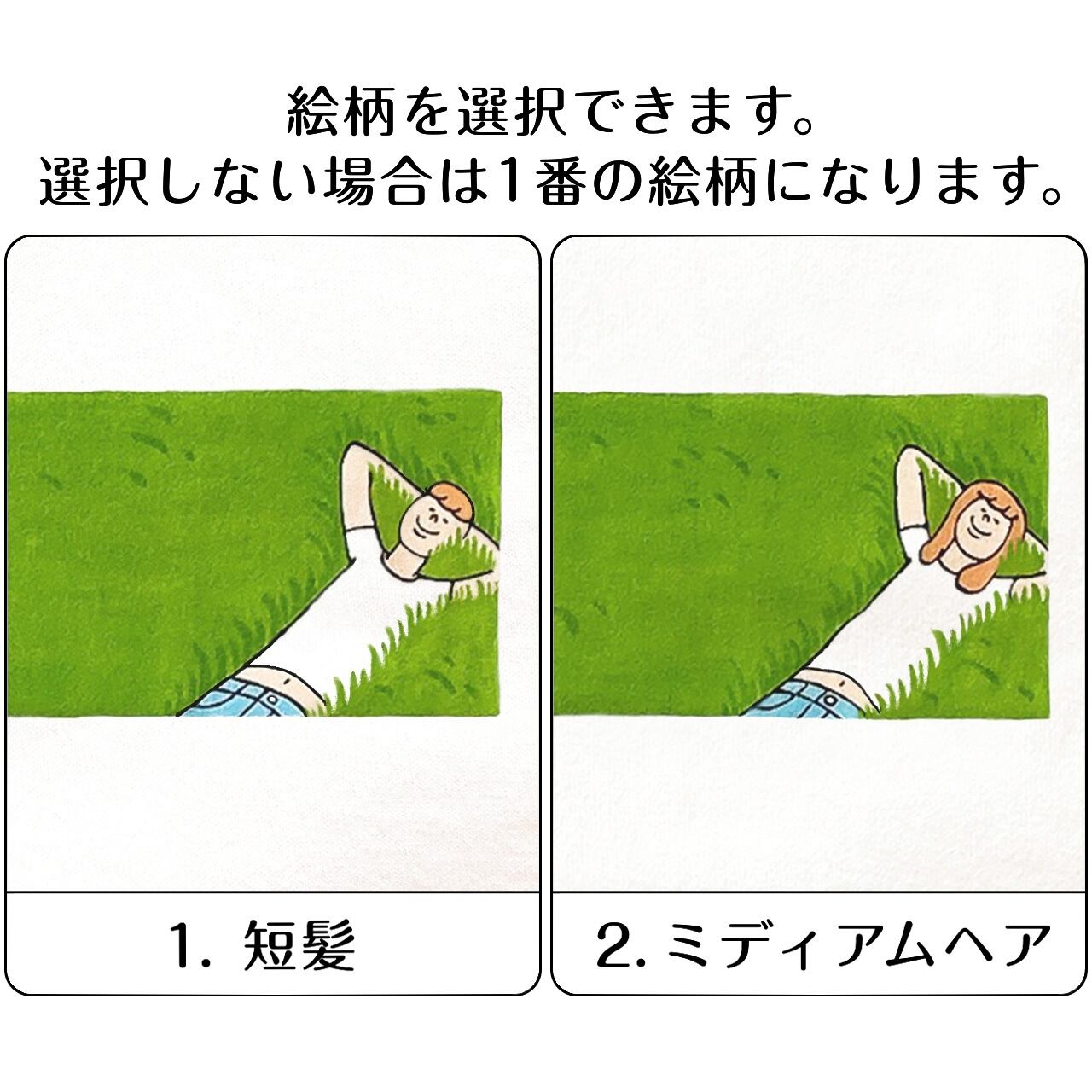 絵柄を選択できます。
選択しない場合は1番の絵柄になります。

1. 短髪

2. ミディアムヘア