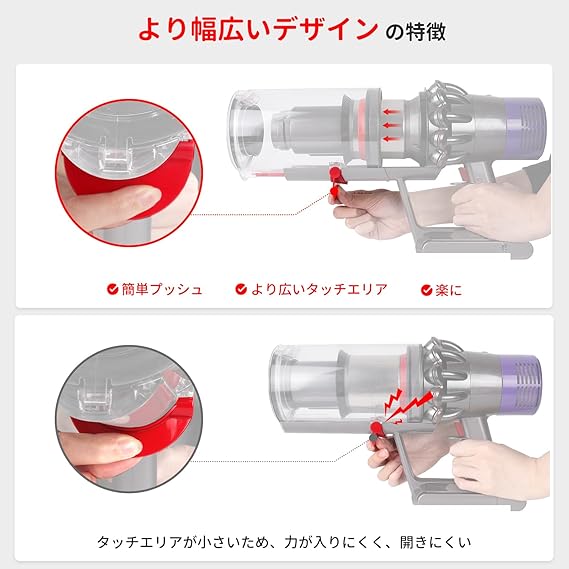 より幅広いデザイン の特徴

簡単プッシュ　より広いタッチエリア　楽に

タッチエリアが小さいため、力が入りにくく、開きにくい