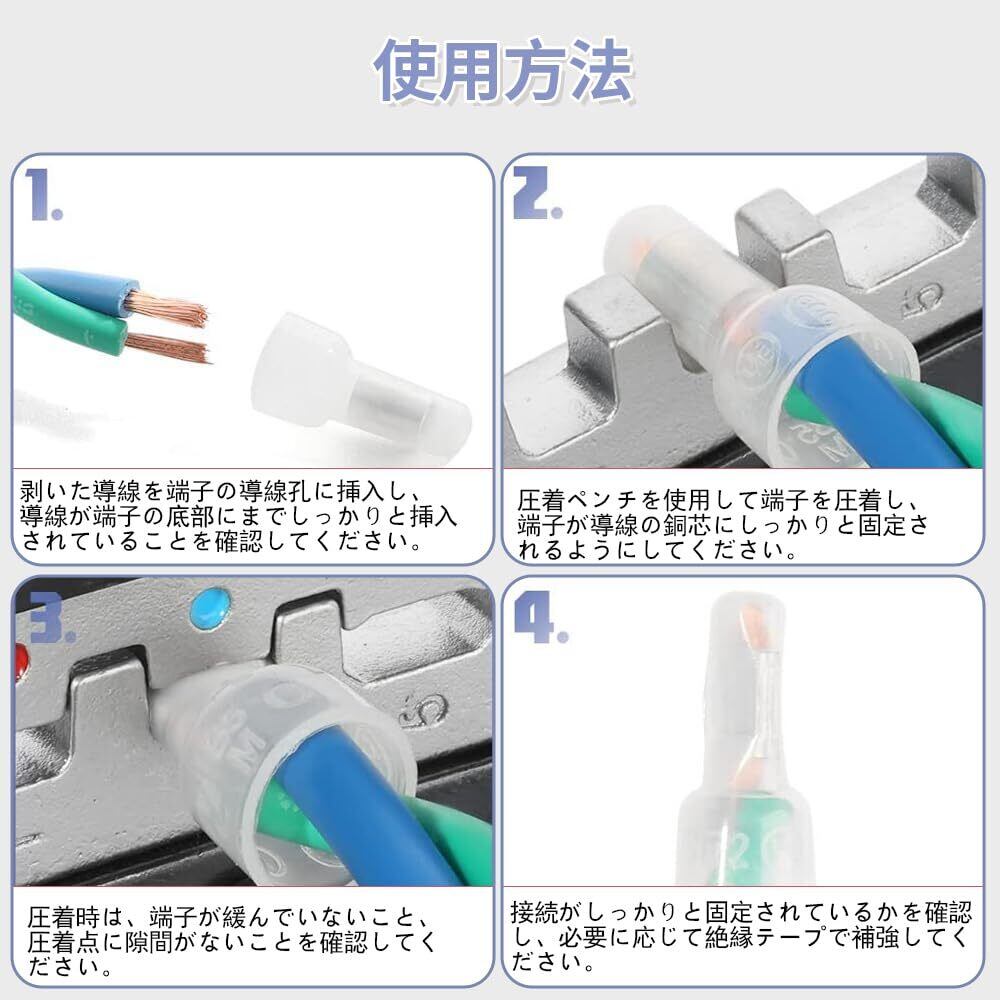 使用方法

1.

剥いた導線を端子の導線孔に挿入し、導線が端子の底部にまでしっかりと挿入されていることを確認してください。

2.

圧着ペンチを使用して端子を圧着し、端子が導線の銅芯にしっかりと固定されるようにしてください。

3.

圧着時は、端子が緩んでいないこと、圧着点に隙間がないことを確認してください。

4.

接続がしっかりと固定されているかを確認し、必要に応じて絶縁テープで補強してください。