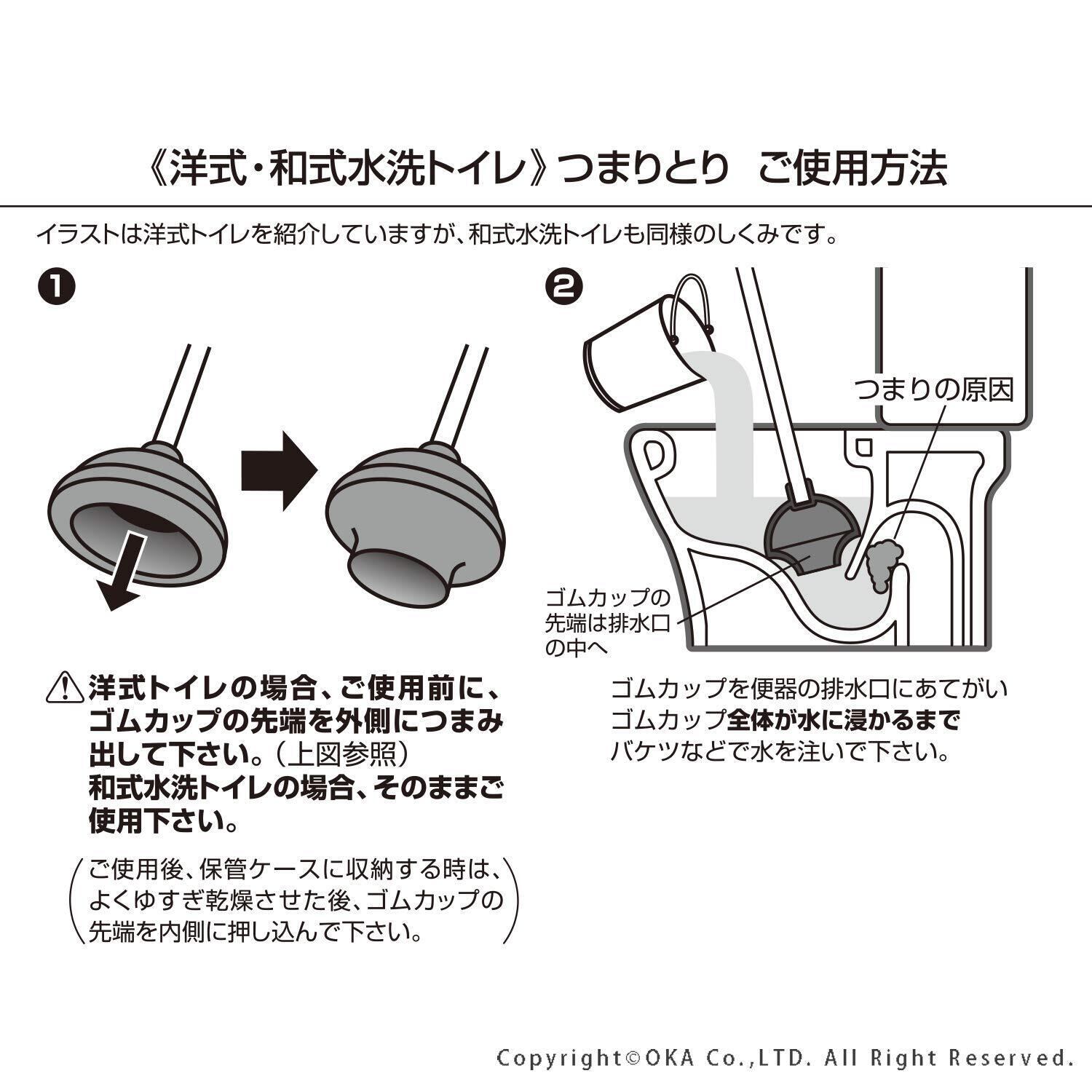 《洋式・和式水洗トイレ》つまりとり　ご使用方法

イラストは洋式トイレを紹介していますが、和式水洗トイレも同様のしくみです。

❶

⚠洋式トイレの場合、ご使用前に、ゴムカップの先端を外側につまみ出して下さい。（上図参照）
和式水洗トイレの場合、そのままご使用下さい。

（ご使用後、保管ケースに収納する時は、よくゆすぎ乾燥させた後、ゴムカップの先端を内側に押し込んで下さい。）

❷

つまりの原因

ゴムカップの先端は排水口の中へ

ゴムカップを便器の排水口にあてがいゴムカップ全体が水に浸かるまでバケツなどで水を注いで下さい。

Copyright©OKA Co.,LTD. All Right Reserved.