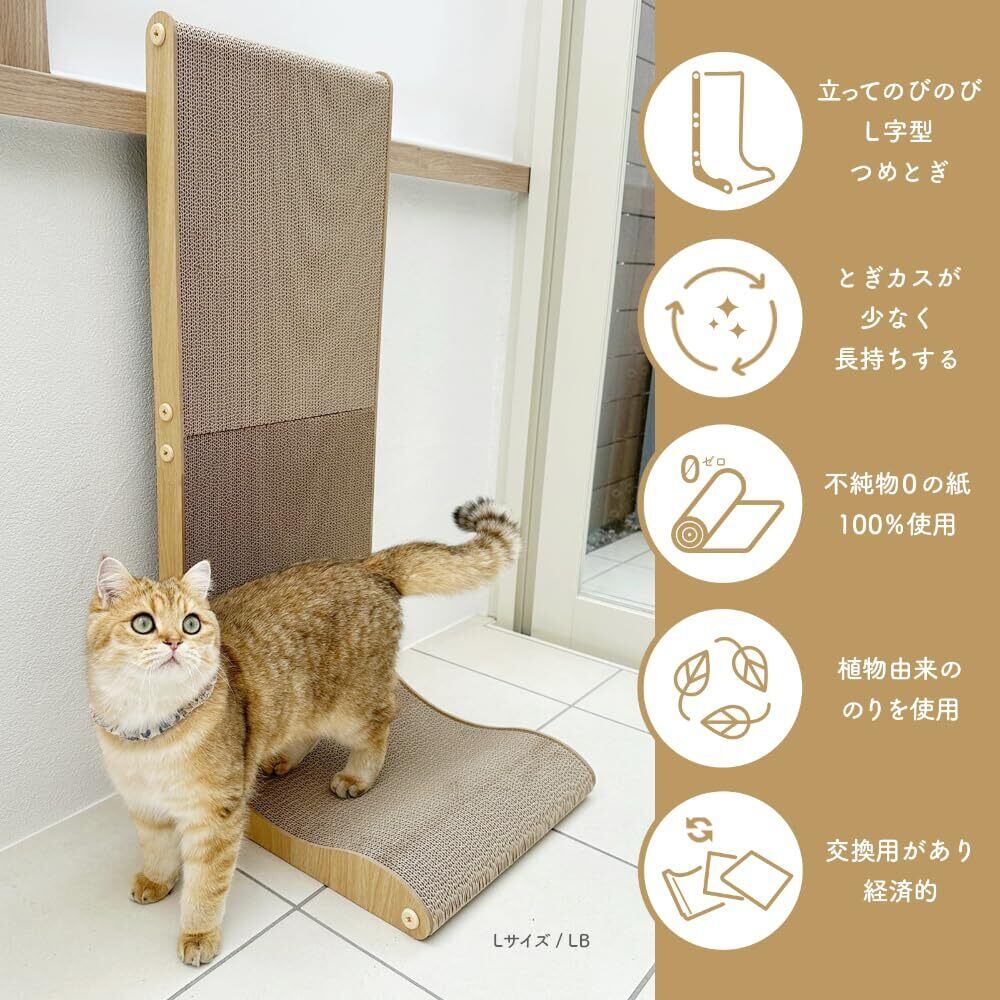 立ってのびのび
L字型
つめとぎ

とぎカスが
少なく
長持ちする

0 ゼロ

不純物0の紙
100%使用

植物由来の
のりを使用

交換用があり
経済的

Lサイズ / LB