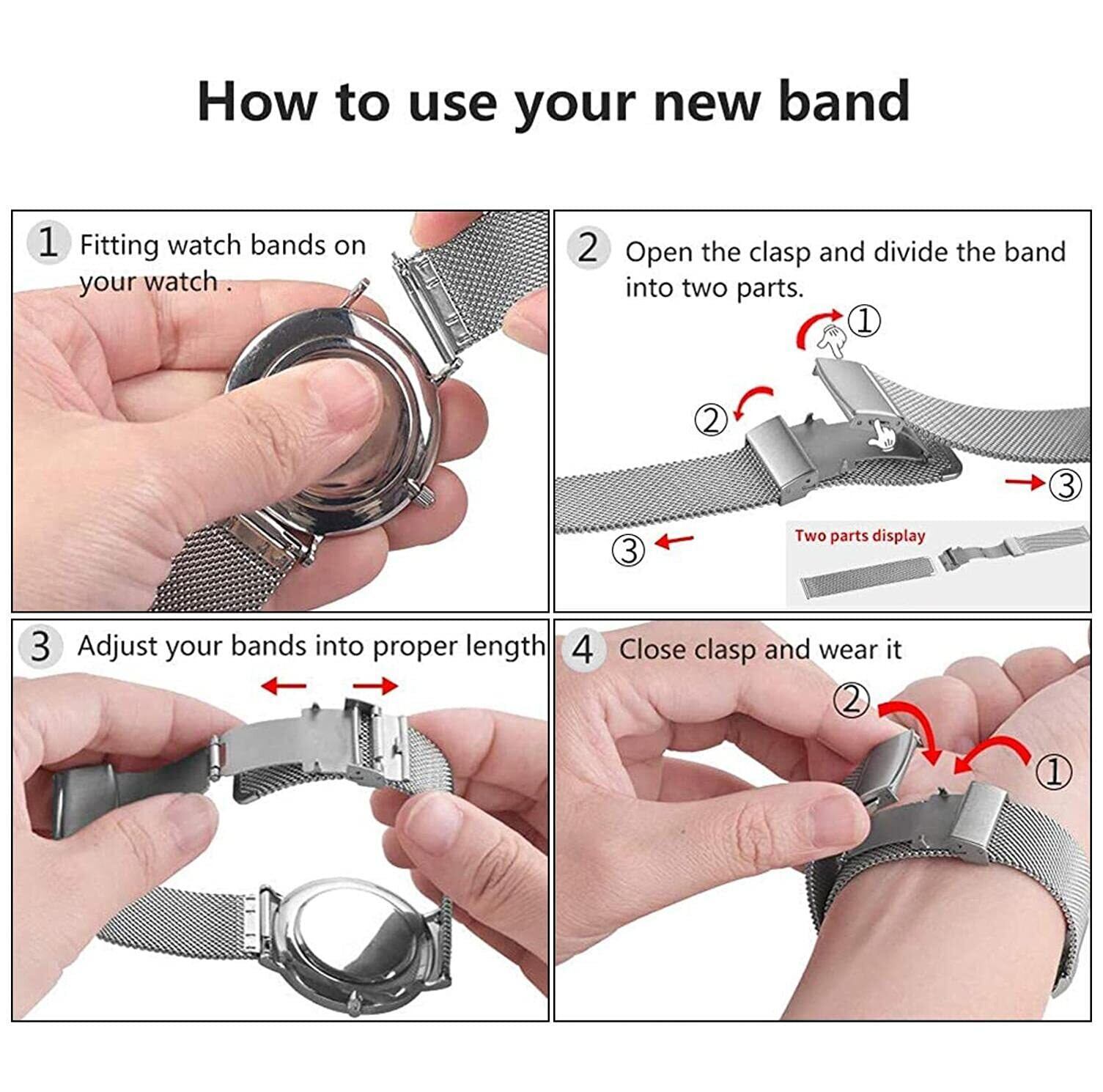 How to use your new band

1 Fitting watch bands on your watch .

2 Open the clasp and divide the band into two parts.

①

②

③

③

Two parts display

3 Adjust your bands into proper length

4 Close clasp and wear it

②

①