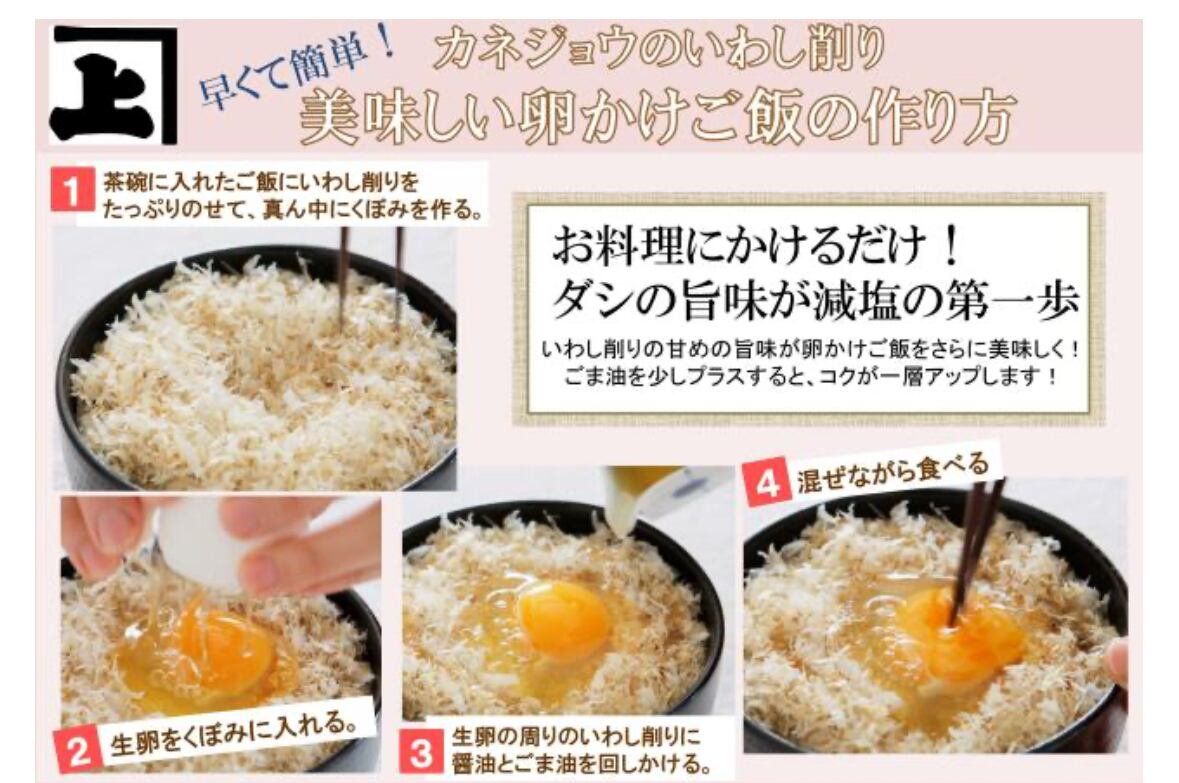 上

早くて簡単！ カネジョウのいわし削り
美味しい卵かけご飯の作り方

1 茶碗に入れたご飯にいわし削りをたっぷりのせて、真ん中にくぼみを作る。

お料理にかけるだけ！
ダシの旨味が減塩の第一歩
いわし削りの甘めの旨味が卵かけご飯をさらに美味しく！
ごま油を少しプラスすると、コクが一層アップします！

2 生卵をくぼみに入れる。

3 生卵の周りのいわし削りに醤油とごま油を回しかける。

4 混ぜながら食べる