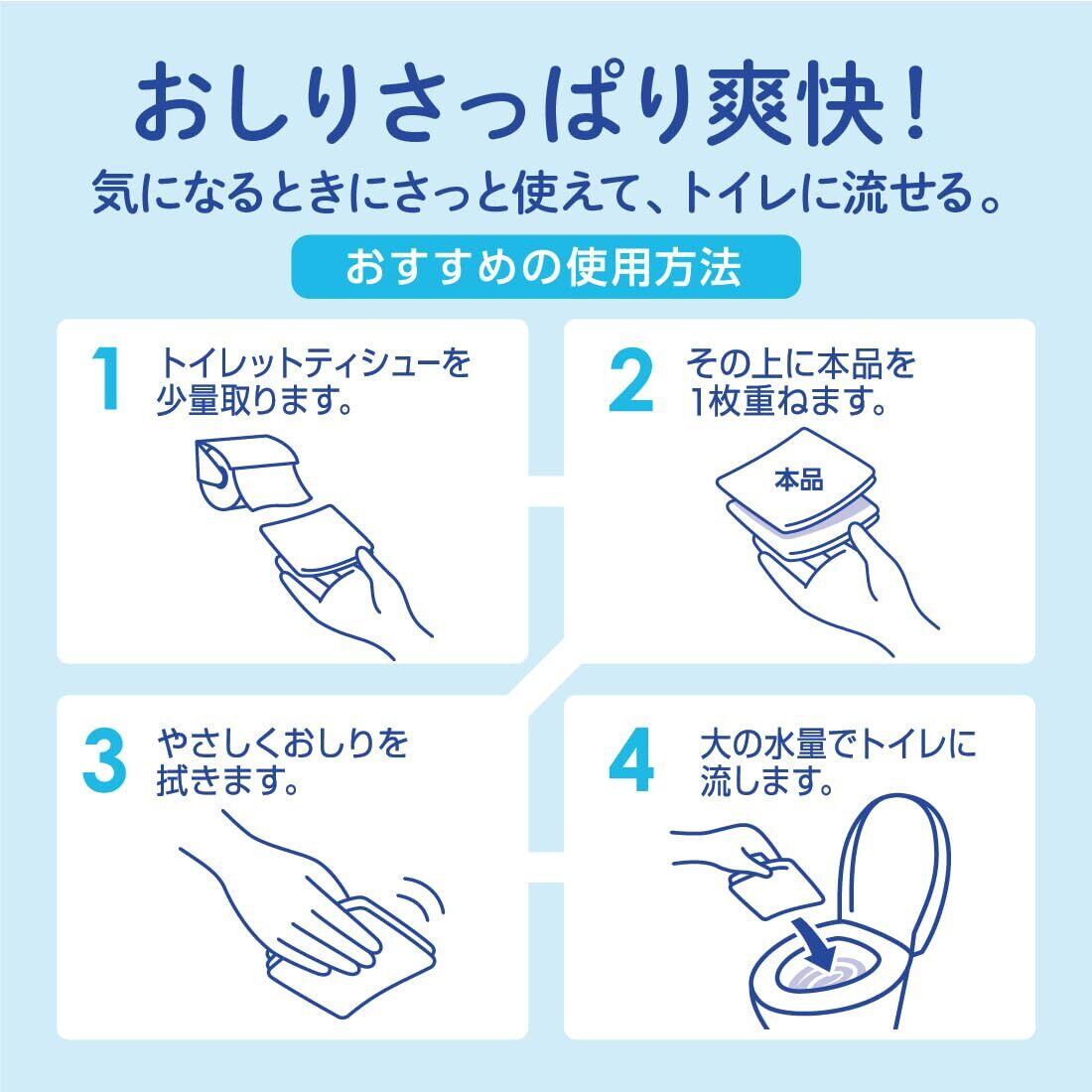 おしりさっぱり爽快！
気になるときにさっと使えて、トイレに流せる。

おすすめの使用方法

1 トイレットティシューを少量取ります。

2 その上に本品を1枚重ねます。

本品

3 やさしくおしりを拭きます。

4 大の水量でトイレに流します。