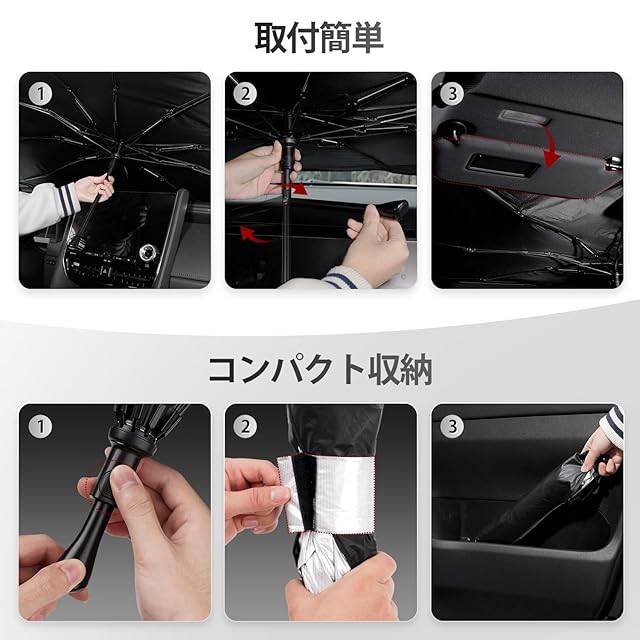 取付簡単

1

2

3

コンパクト収納

1

2

3