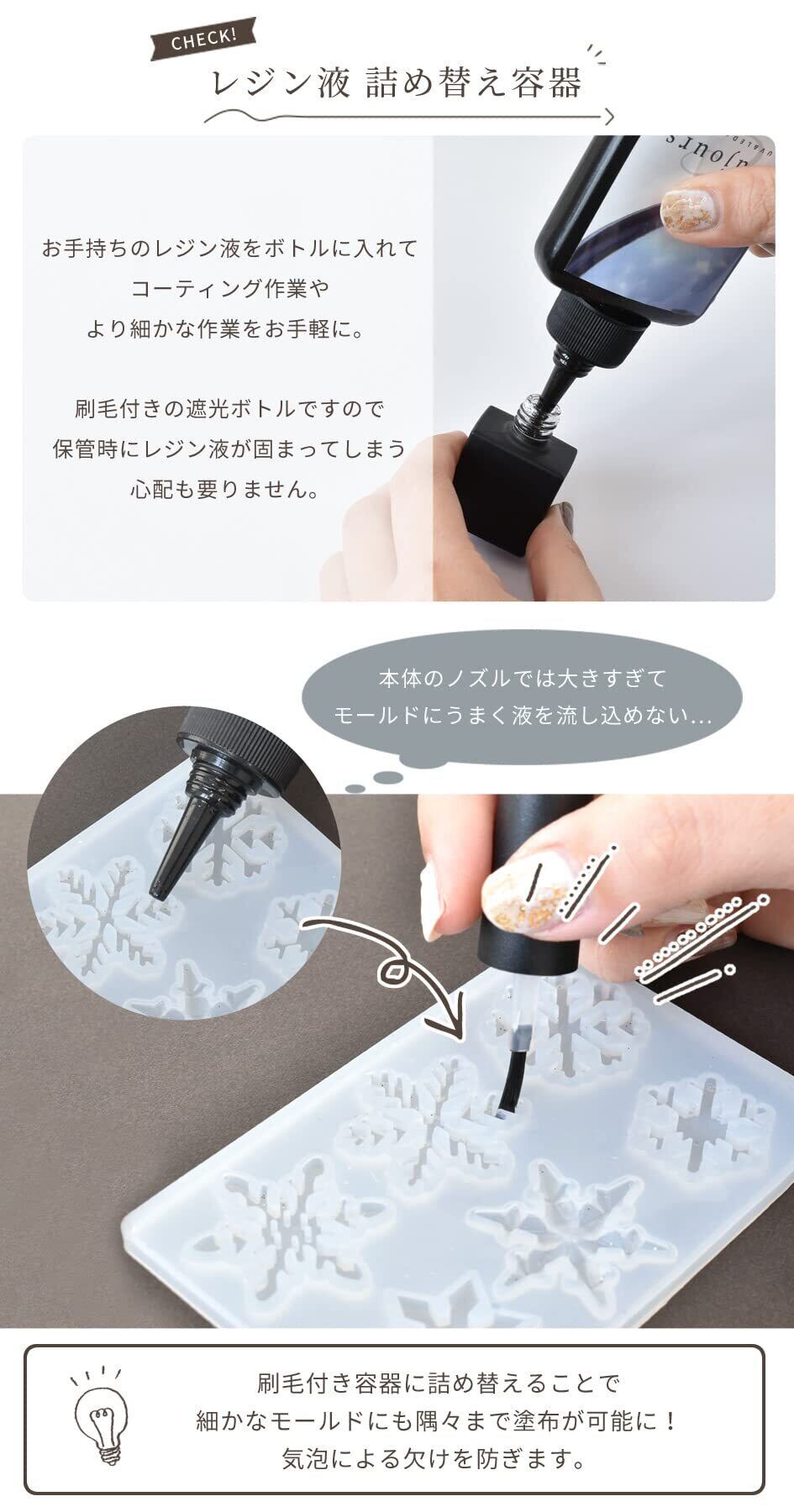 CHECK!

レジン液 詰め替え容器

お手持ちのレジン液をボトルに入れて
コーティング作業や
より細かな作業をお手軽に。

刷毛付きの遮光ボトルですので
保管時にレジン液が固まってしまう
心配も要りません。

本体のノズルでは大きすぎて
モールドにうまく液を流し込めない…

刷毛付き容器に詰め替えることで
細かなモールドにも隅々まで塗布が可能に！
気泡による欠けを防ぎます。