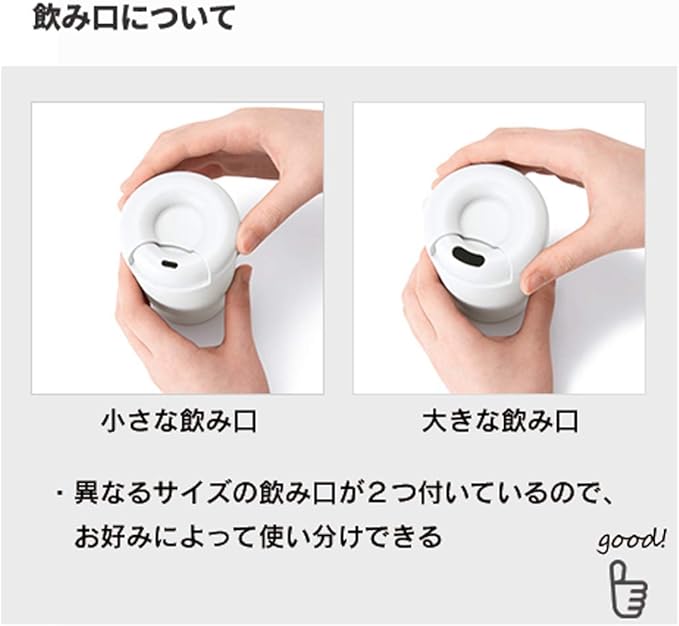 飲み口について

小さな飲み口

大きな飲み口

・異なるサイズの飲み口が２つ付いているので、お好みによって使い分けできる

good!