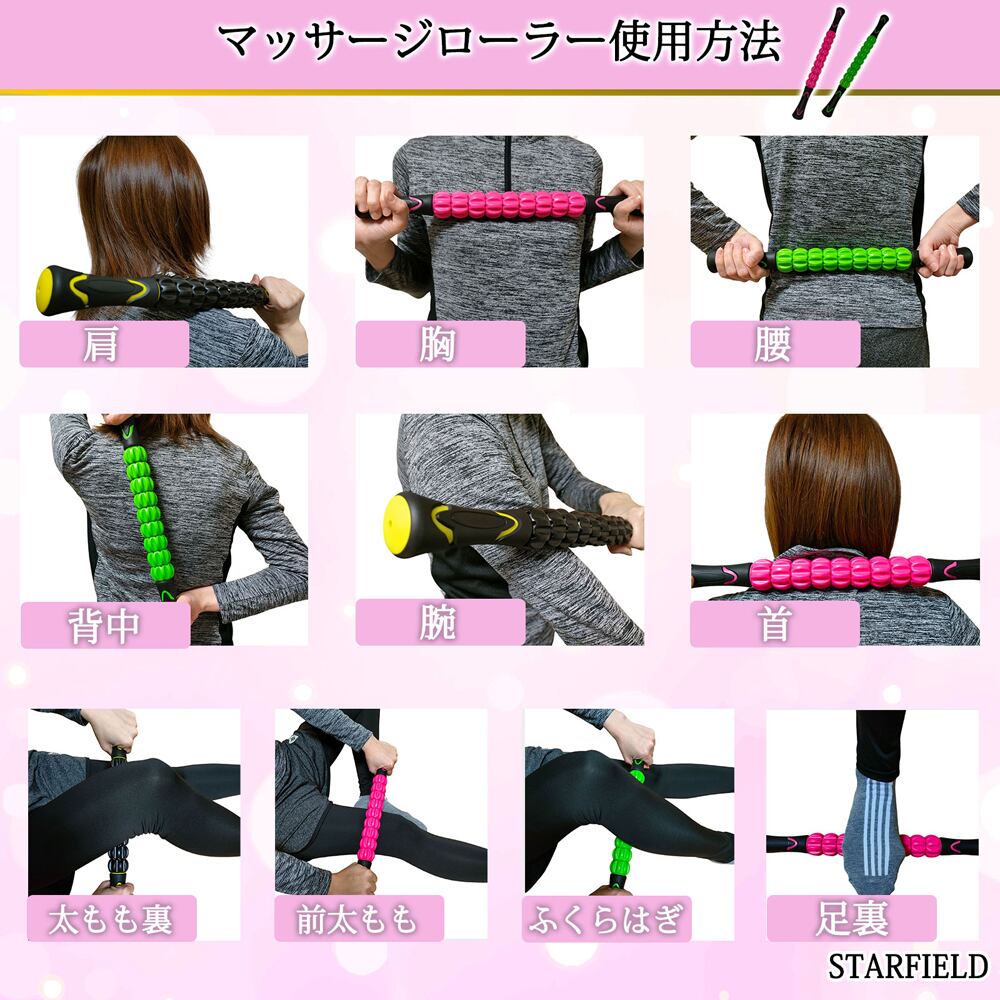 マッサージローラー使用方法

肩

胸

腰

背中

腕

首

太もも裏

前太もも

ふくらはぎ

足裏

STARFIELD