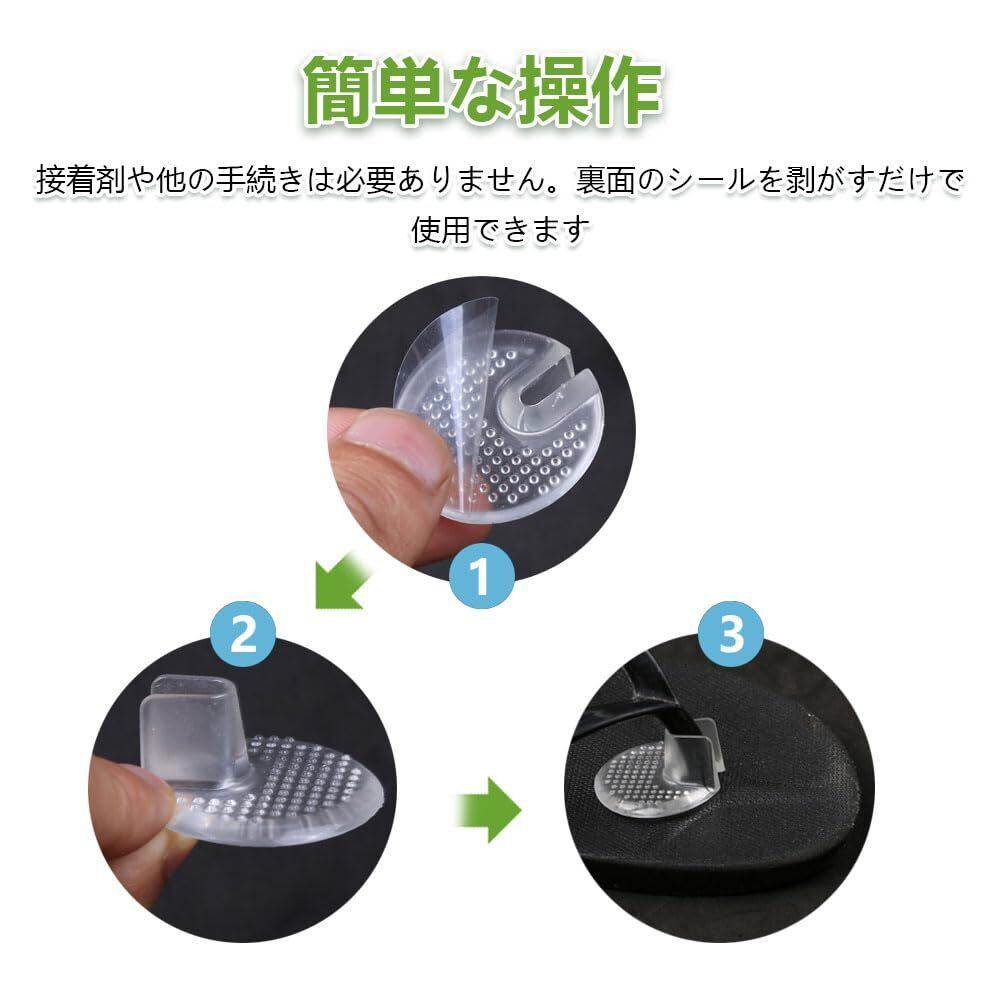 簡単な操作

接着剤や他の手続きは必要ありません。裏面のシールを剥がすだけで使用できます

1

2

3