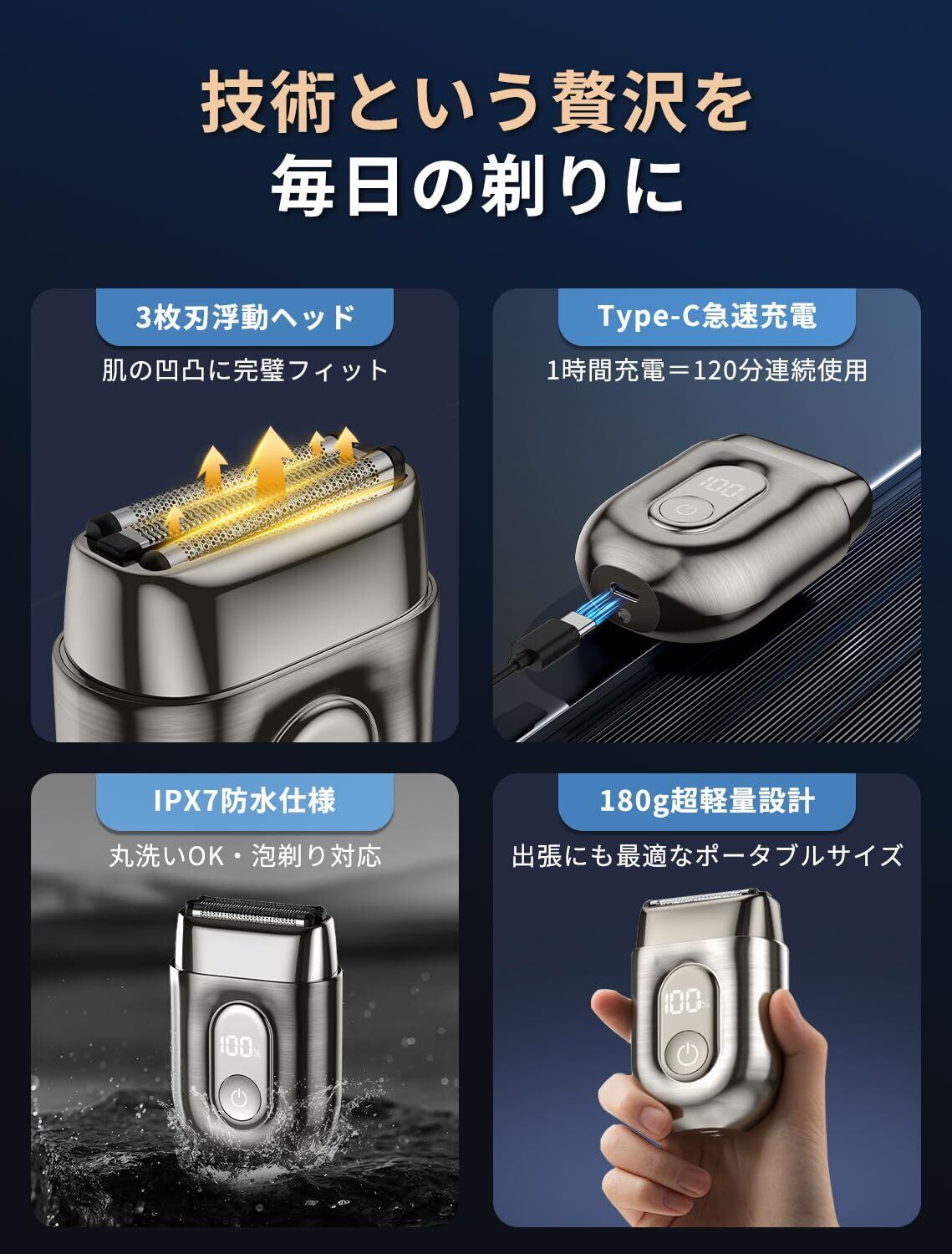 技術という贅沢を
毎日の剃りに

3枚刃浮動ヘッド
肌の凹凸に完璧フィット

Type-C急速充電
1時間充電＝120分連続使用

100

IPX7防水仕様
丸洗いOK・泡剃り対応

100%

180g超軽量設計
出張にも最適なポータブルサイズ

100%