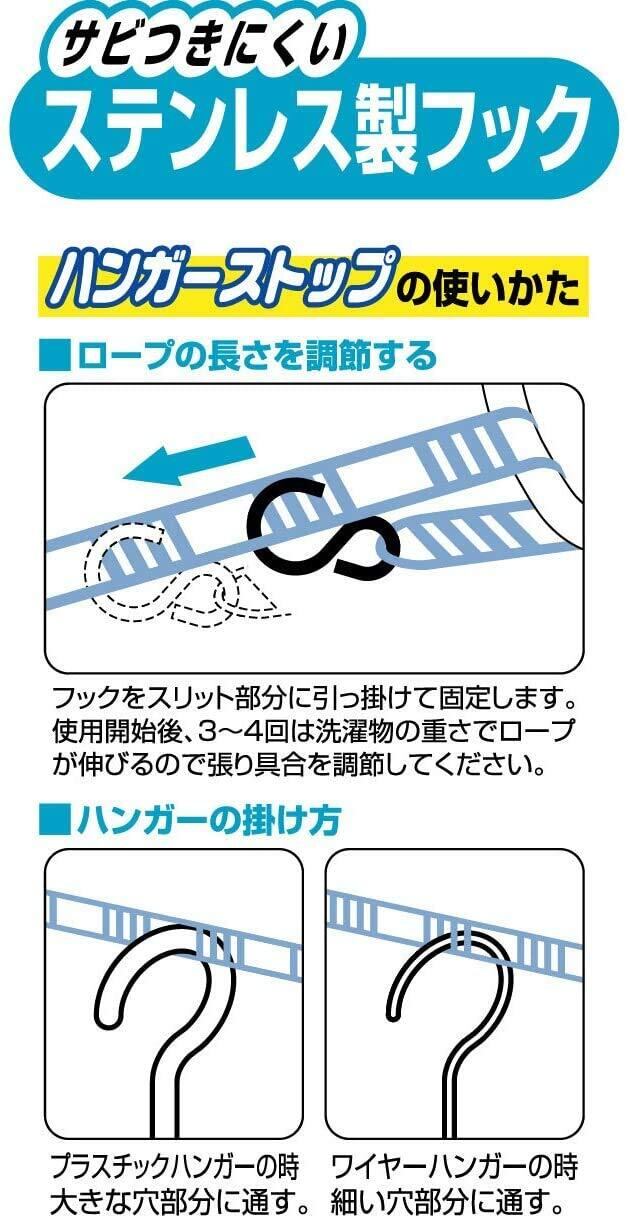 サビつきにくい
ステンレス製フック

ハンガーストップの使いかた

■ロープの長さを調節する

フックをスリット部分に引っ掛けて固定します。使用開始後、3～4回は洗濯物の重さでロープが伸びるので張り具合を調節してください。

■ハンガーの掛け方

プラスチックハンガーの時
大きな穴部分に通す。

ワイヤーハンガーの時
細い穴部分に通す。