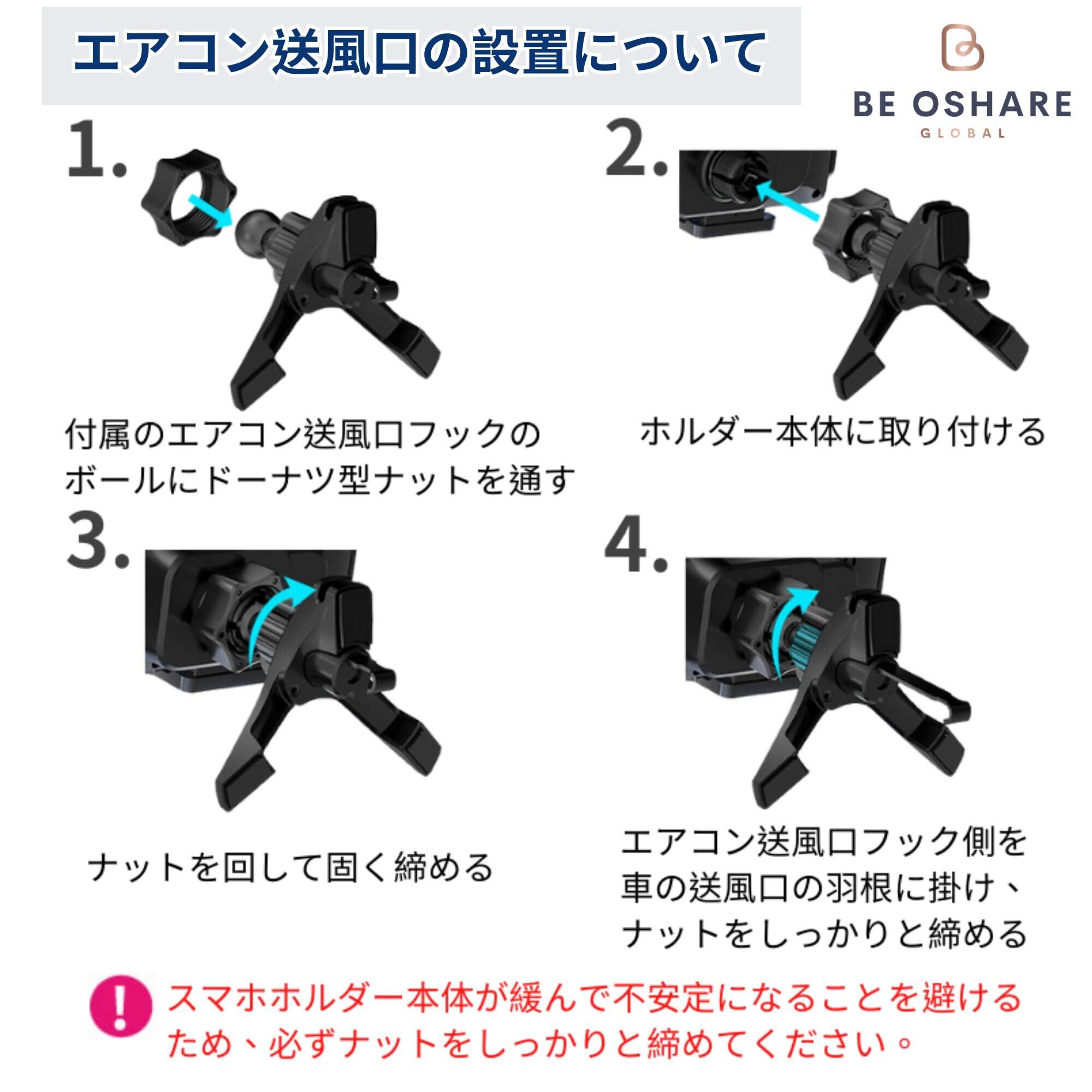 エアコン送風口の設置について

BE OSHARE
GLOBAL

1.

付属のエアコン送風口フックのボールにドーナツ型ナットを通す

2.

ホルダー本体に取り付ける

3.

ナットを回して固く締める

4.

エアコン送風口フック側を車の送風口の羽根に掛け、ナットをしっかりと締める

!

スマホホルダー本体が緩んで不安定になることを避けるため、必ずナットをしっかりと締めてください。