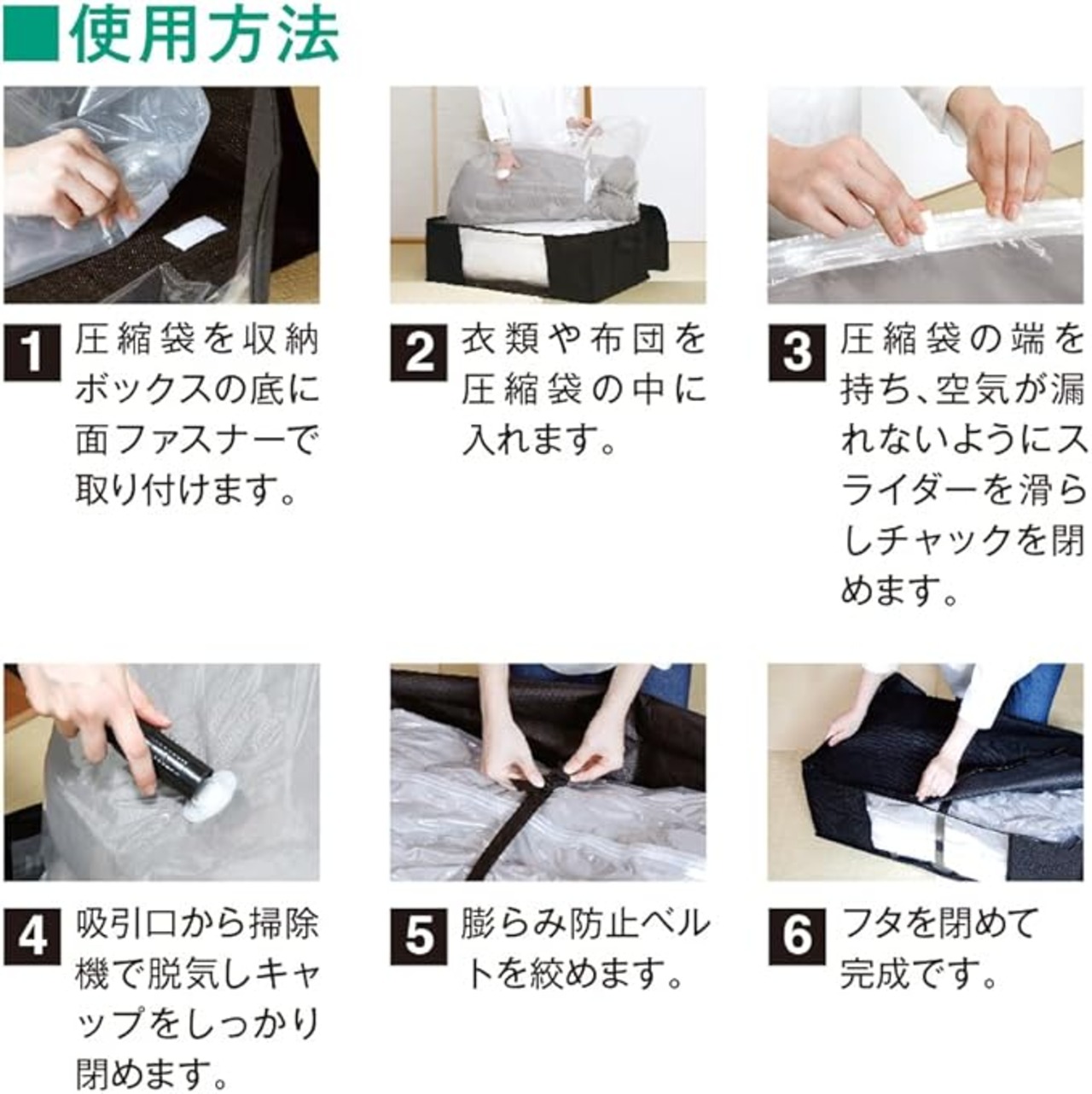 ■使用方法

1 圧縮袋を収納ボックスの底に面ファスナーで取り付けます。

2 衣類や布団を圧縮袋の中に入れます。

3 圧縮袋の端を持ち、空気が漏れないようにスライダーを滑らしチャックを閉めます。

4 吸引口から掃除機で脱気しキャップをしっかり閉めます。

5 膨らみ防止ベルトを絞めます。

6 フタを閉めて完成です。