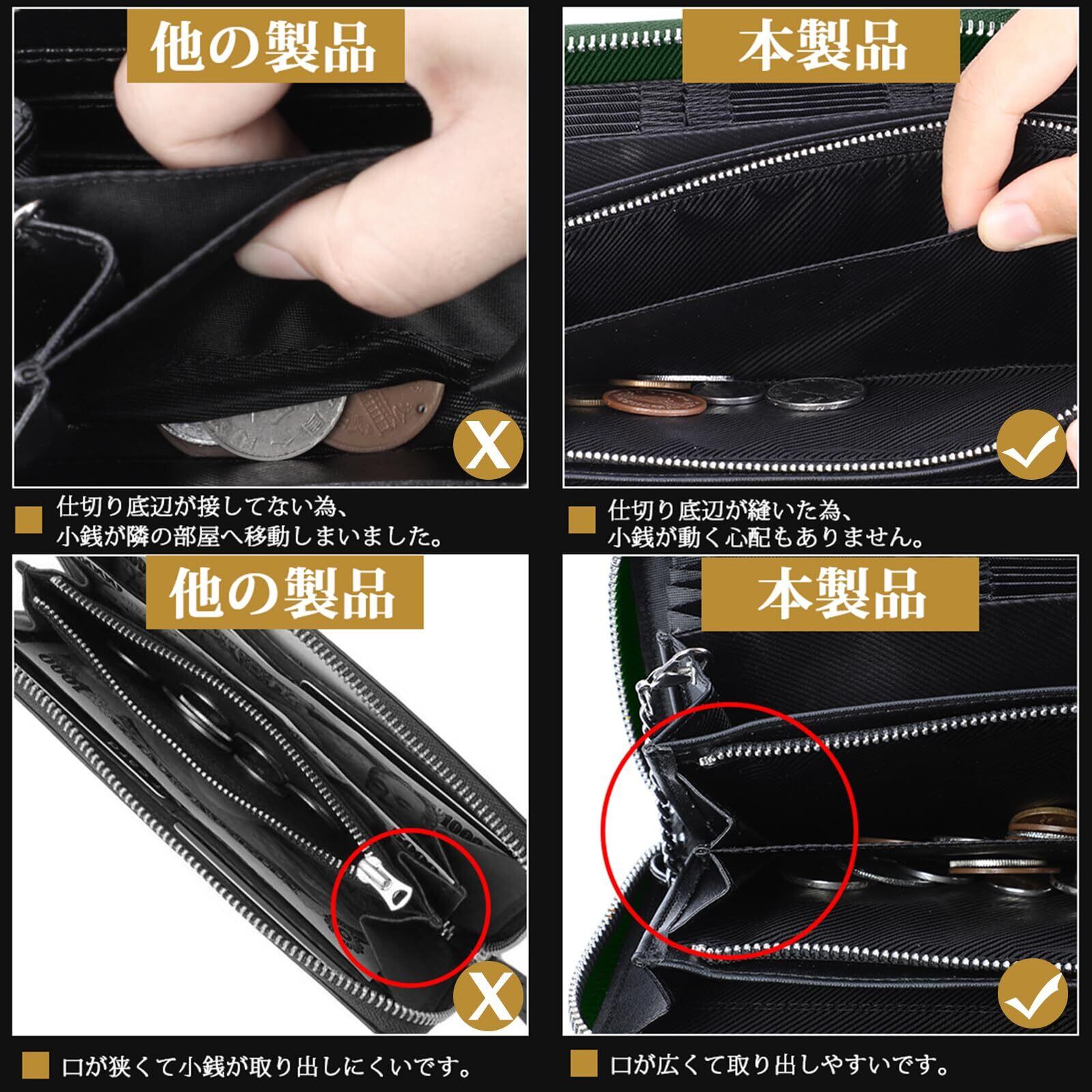 他の製品

X

仕切り底辺が接してない為、小銭が隣の部屋へ移動しまいました。

本製品

仕切り底辺が縫いた為、小銭が動く心配もありません。

他の製品

X

口が狭くて小銭が取り出しにくいです。

本製品

口が広くて取り出しやすいです。