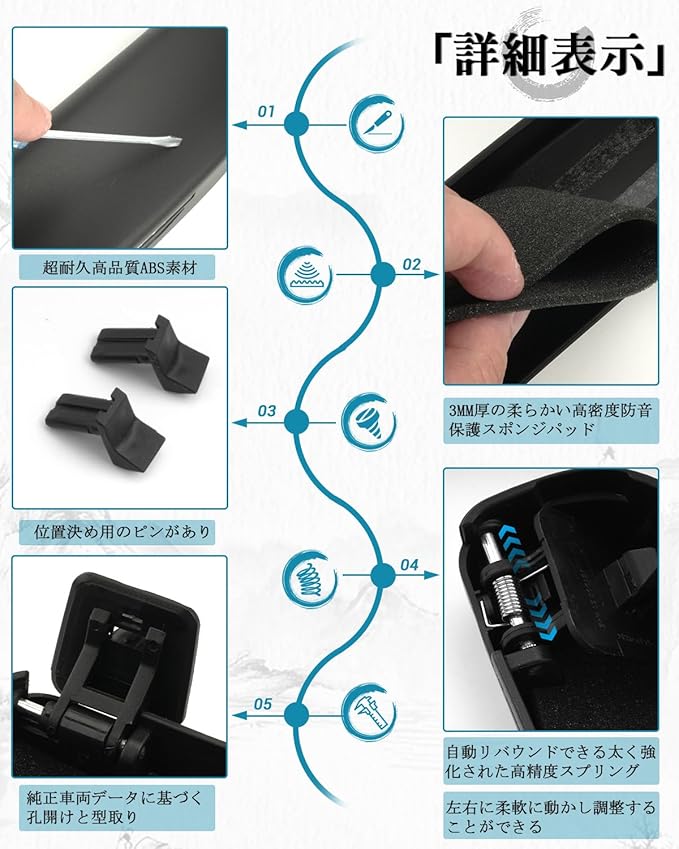 「詳細表示」

01

超耐久高品質ABS素材

02

3MM厚の柔らかい高密度防音保護スポンジパッド

03

位置決め用のピンがあり

04

自動リバウンドできる太く強化された高精度スプリング

左右に柔軟に動かし調整することができる

05

純正車両データに基づく孔開けと型取り