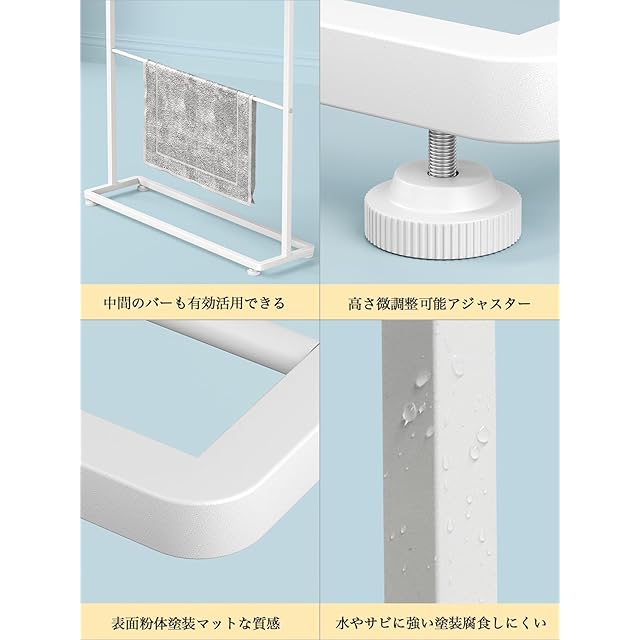 中間のバーも有効活用できる

高さ微調整可能アジャスター

表面粉体塗装マットな質感

水やサビに強い塗装腐食しにくい