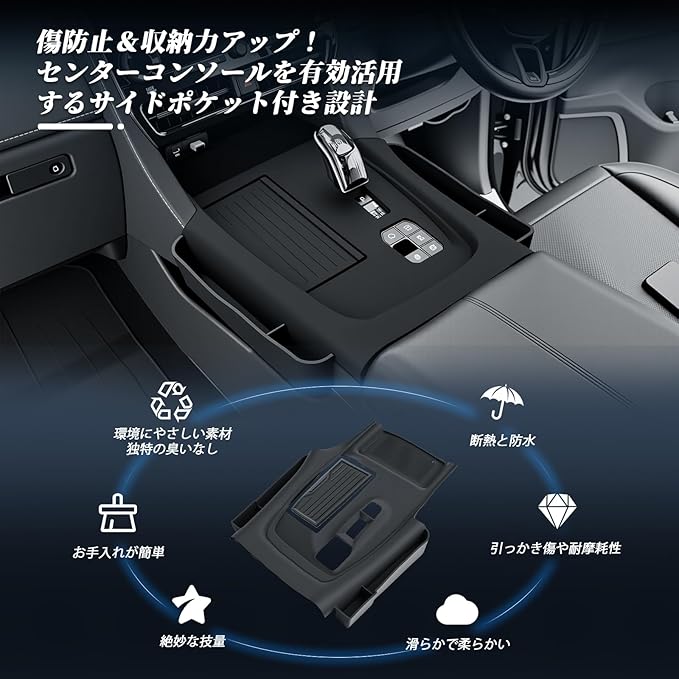 傷防止＆収納力アップ！
センターコンソールを有効活用
するサイドポケット付き設計

環境にやさしい素材
独特の臭いなし

断熱と防水

お手入れが簡単

引っかき傷や耐摩耗性

絶妙な技量

滑らかで柔らかい