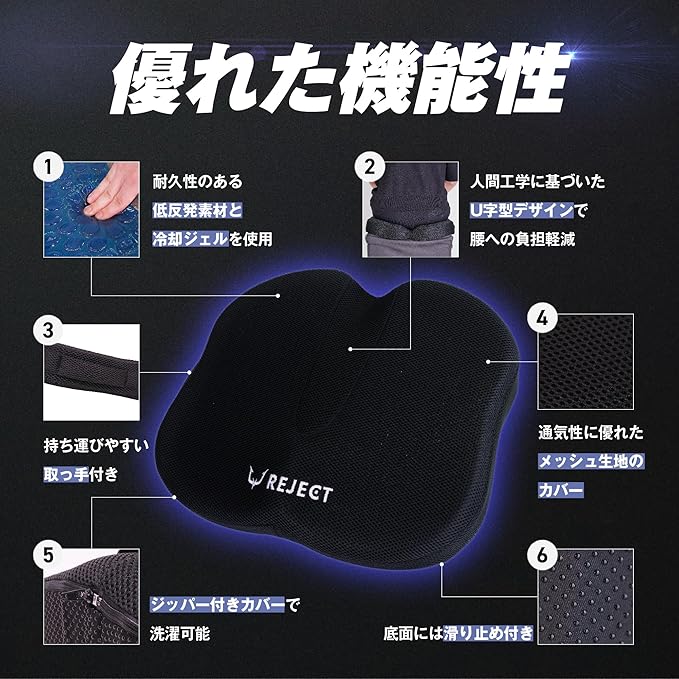 優れた機能性

1
耐久性のある
低反発素材と
冷却ジェルを使用

2
人間工学に基づいた
U字型デザインで
腰への負担軽減

3
持ち運びやすい
取っ手付き

4
通気性に優れた
メッシュ生地の
カバー

REJECT

5
ジッパー付きカバーで
洗濯可能

6
底面には滑り止め付き