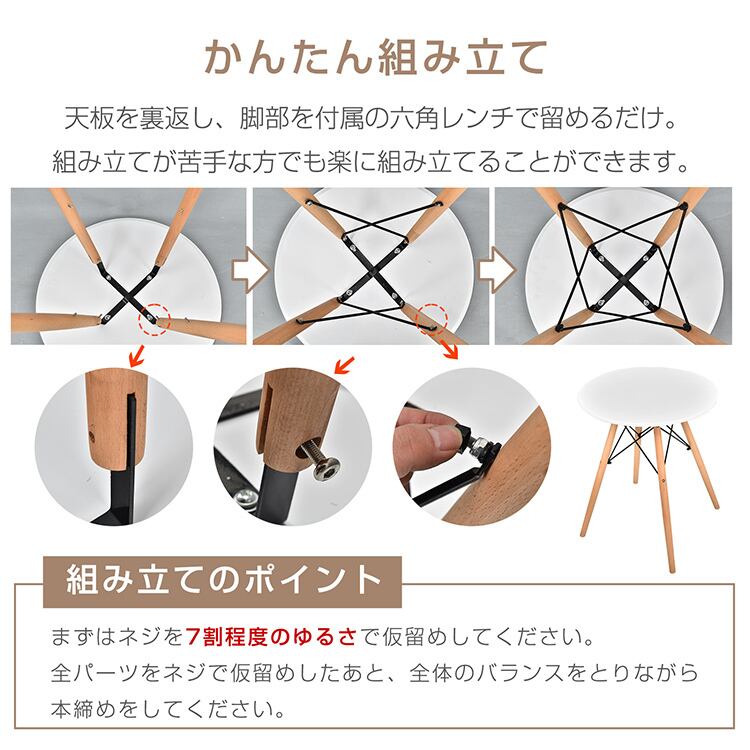 かんたん組み立て

天板を裏返し、脚部を付属の六角レンチで留めるだけ。
組み立てが苦手な方でも楽に組み立てることができます。

組み立てのポイント

まずはネジを7割程度のゆるさで仮留めしてください。
全パーツをネジで仮留めしたあと、全体のバランスをとりながら本締めをしてください。