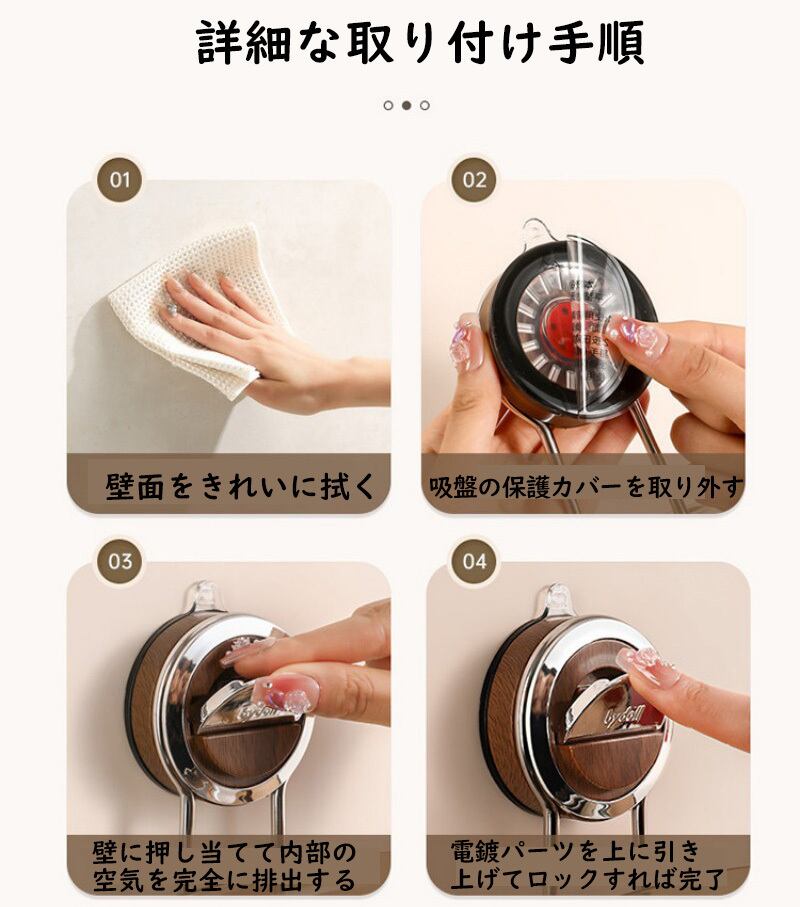 詳細な取り付け手順

01

壁面をきれいに拭く

02

吸盤の保護カバーを取り外す

03

壁に押し当てて内部の空気を完全に排出する

04

電鍍パーツを上に引き上げてロックすれば完了