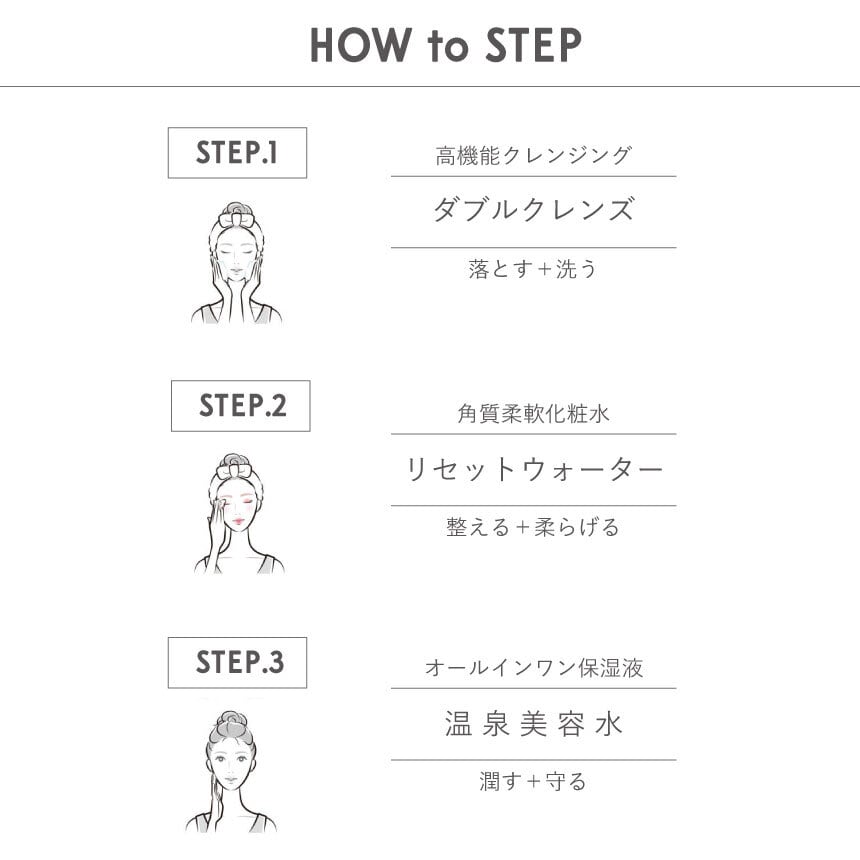 HOW to STEP

STEP.1

高機能クレンジング

ダブルクレンズ

落とす＋洗う

STEP.2

角質柔軟化粧水

リセットウォーター

整える＋柔らげる

STEP.3

オールインワン保湿液

温泉美容水

潤す＋守る