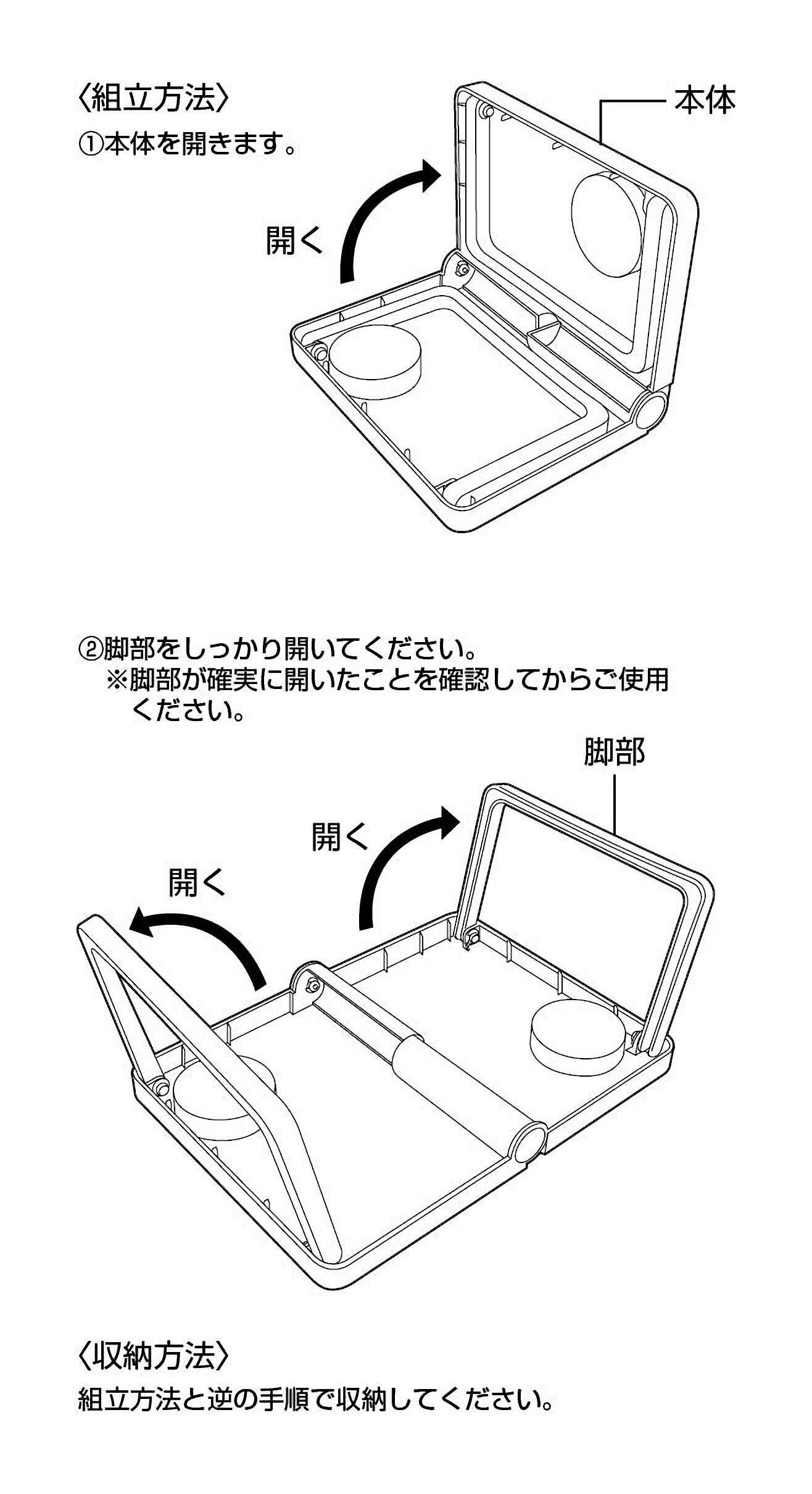 〈組立方法〉
①本体を開きます。

本体

開く

②脚部をしっかり開いてください。
※脚部が確実に開いたことを確認してからご使用ください。

脚部

開く

開く

〈収納方法〉
組立方法と逆の手順で収納してください。