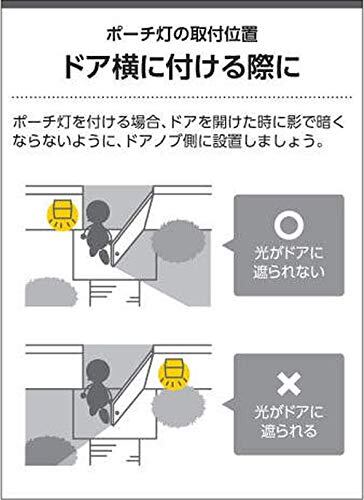 ポーチ灯の取付位置
ドア横に付ける際に

ポーチ灯を付ける場合、ドアを開けた時に影で暗くならないように、ドアノブ側に設置しましょう。

○
光がドアに遮られない

×
光がドアに遮られる