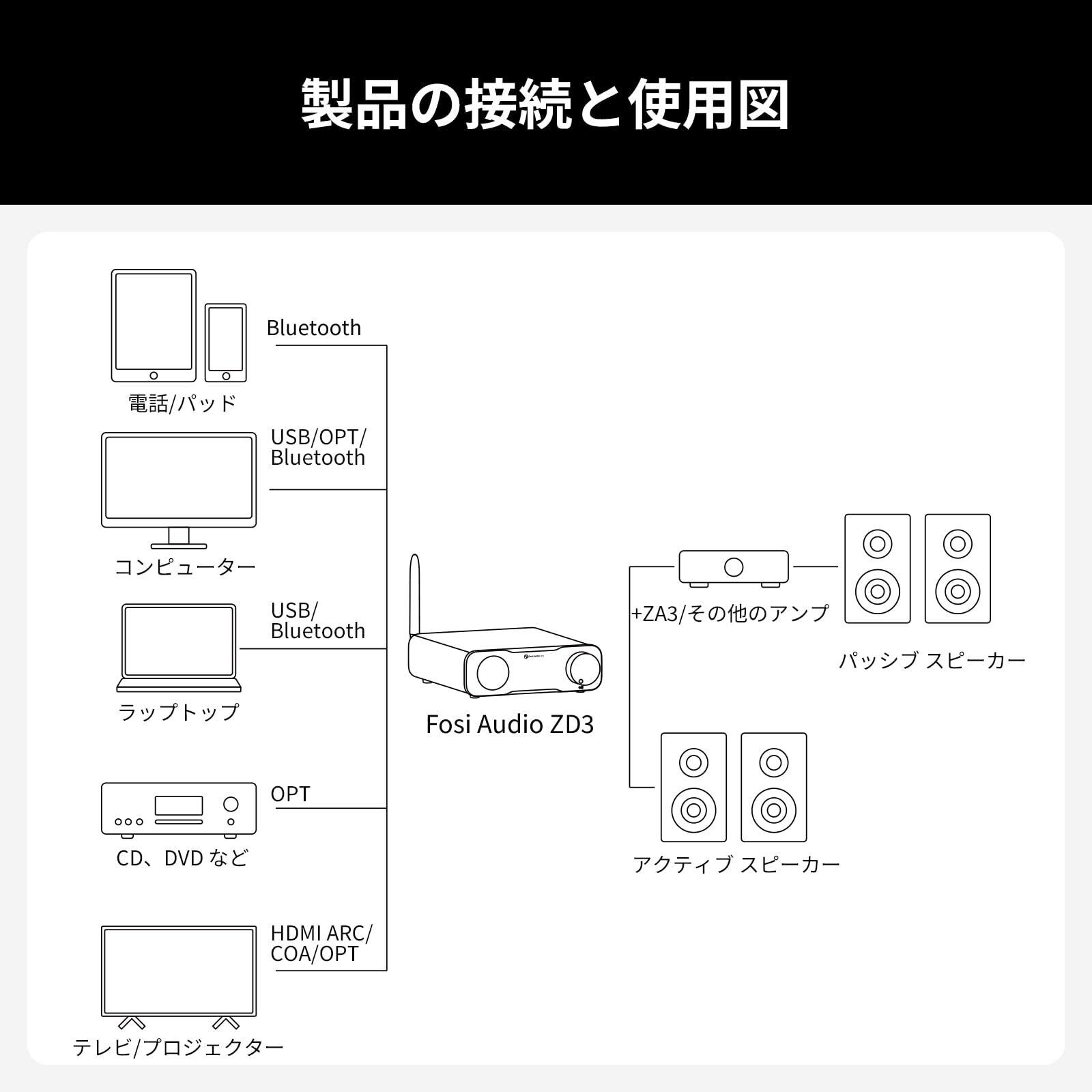 製品の接続と使用図

Bluetooth

電話/パッド

USB/OPT/
Bluetooth

コンピューター

USB/
Bluetooth

ラップトップ

OPT

CD、DVD など

HDMI ARC/
COA/OPT

テレビ/プロジェクター

Fosi Audio ZD3

+ZA3/その他のアンプ

パッシブ スピーカー

アクティブ スピーカー