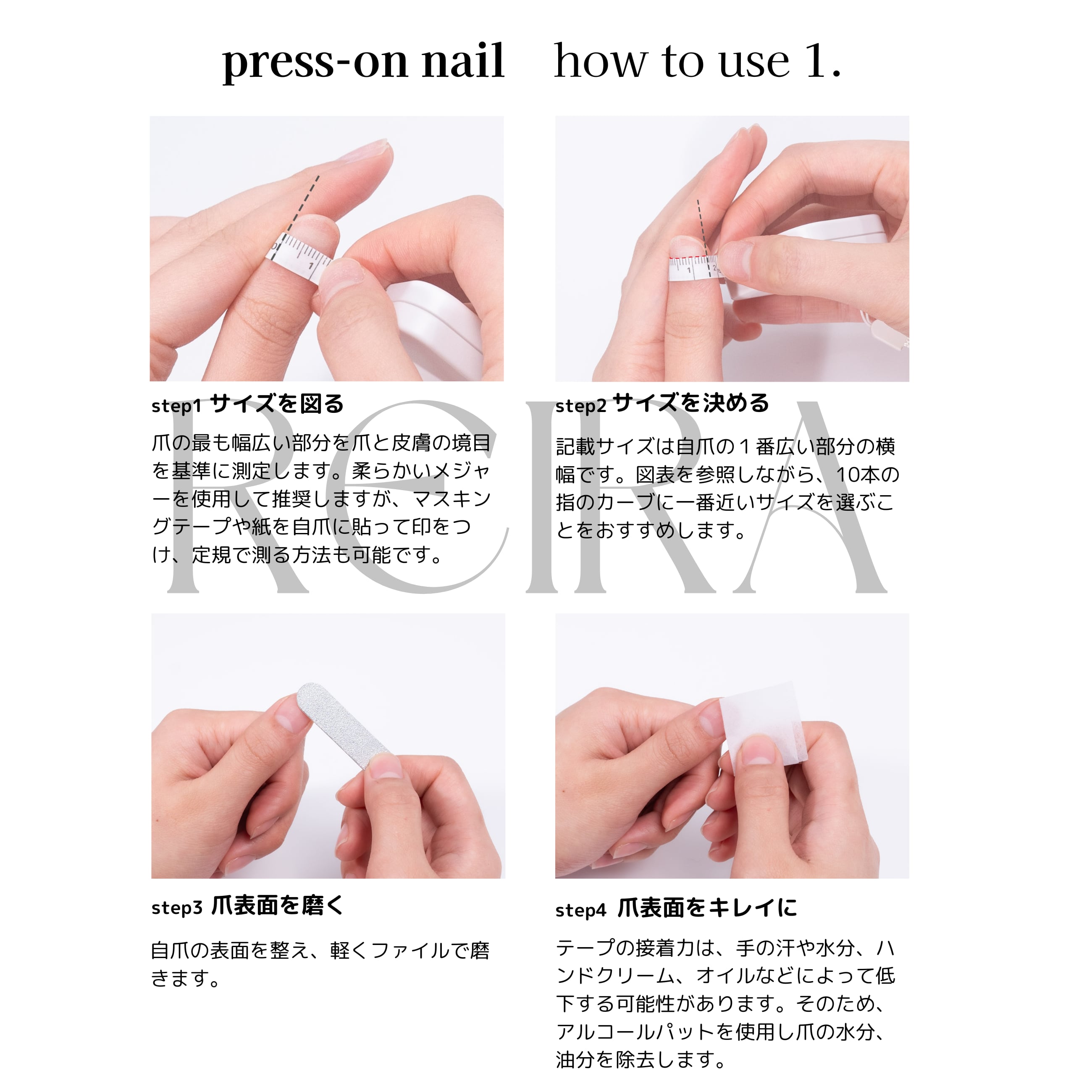 press-on nail　how to use 1.

step1 サイズを図る

爪の最も幅広い部分を爪と皮膚の境目を基準に測定します。柔らかいメジャーを使用して推奨しますが、マスキングテープや紙を自爪に貼って印をつけ、定規で測る方法も可能です。

step2 サイズを決める

記載サイズは自爪の１番広い部分の横幅です。図表を参照しながら、10本の指のカーブに一番近いサイズを選ぶことをおすすめします。

RCIRA

step3 爪表面を磨く

自爪の表面を整え、軽くファイルで磨きます。

step4 爪表面をキレイに

テープの接着力は、手の汗や水分、ハンドクリーム、オイルなどによって低下する可能性があります。そのため、アルコールパットを使用し爪の水分、油分を除去します。