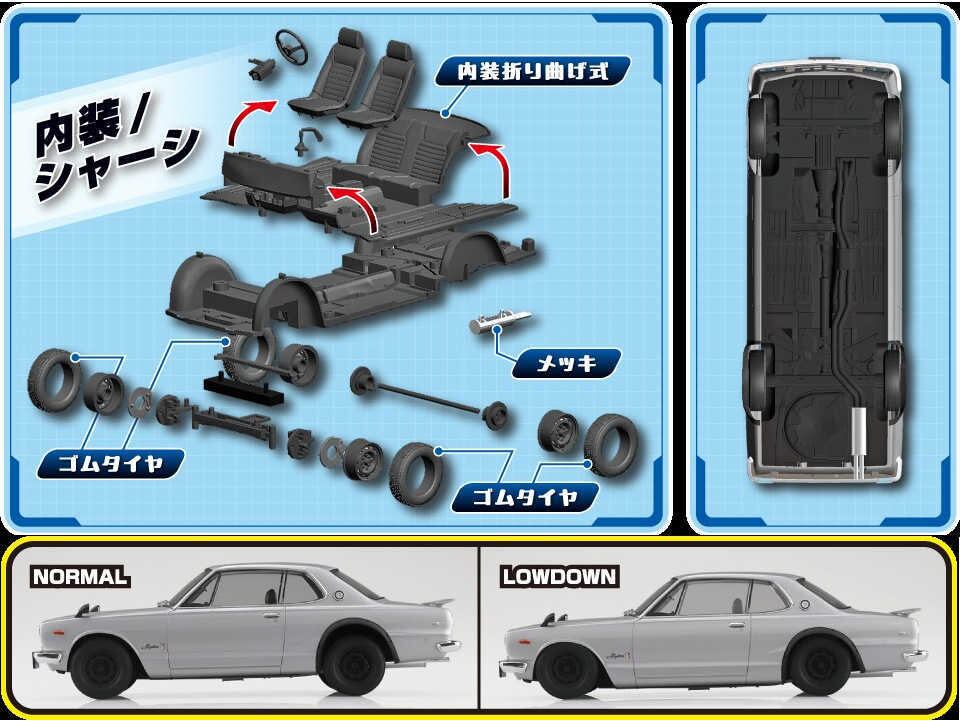 内装／シャーシ

内装折り曲げ式

メッキ

ゴムタイヤ

ゴムタイヤ

NORMAL

LOWDOWN