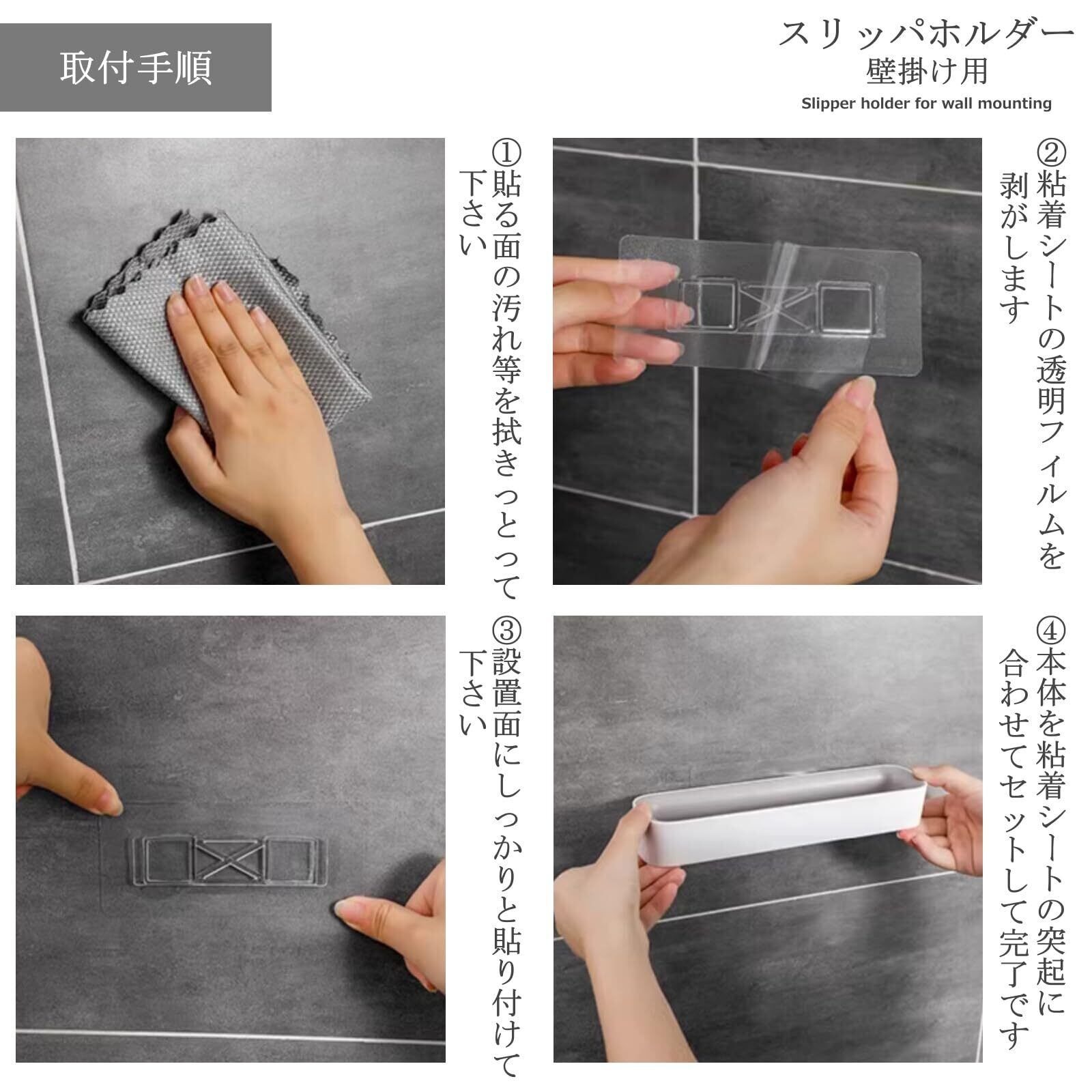 取付手順

スリッパホルダー
壁掛け用
Slipper holder for wall mounting

①貼る面の汚れ等を拭きっとって下さい

②粘着シートの透明フィルムを剥がします

③設置面にしっかりと貼り付けて下さい

④本体を粘着シートの突起に合わせてセットして完了です