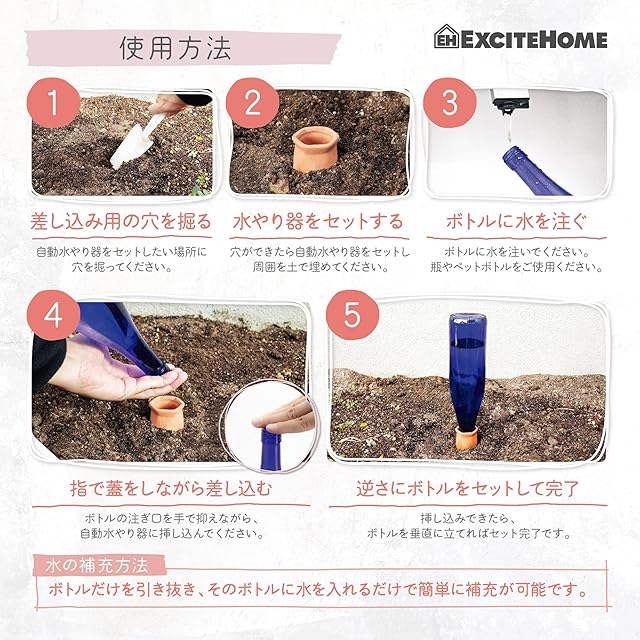 使用方法

EH EXCITEHOME

1

差し込み用の穴を掘る

自動水やり器をセットしたい場所に穴を掘ってください。

2

水やり器をセットする

穴ができたら自動水やり器をセットし周囲を土で埋めてください。

3

ボトルに水を注ぐ

ボトルに水を注いでください。瓶やペットボトルをご使用ください。

4

指で蓋をしながら差し込む

ボトルの注ぎ口を手で抑えながら、自動水やり器に挿し込んでください。

5

逆さにボトルをセットして完了

挿し込みできたら、ボトルを垂直に立てればセット完了です。

水の補充方法

ボトルだけを引き抜き、そのボトルに水を入れるだけで簡単に補充が可能です。