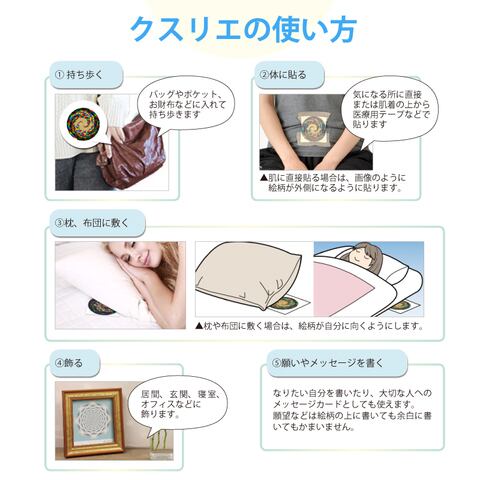 クスリエの使い方

① 持ち歩く

バッグやポケット、お財布などに入れて持ち歩きます

②体に貼る

気になる所に直接または肌着の上から医療用テープなどで貼ります

▲肌に直接貼る場合は、画像のように絵柄が外側になるように貼ります。

③枕、布団に敷く

▲枕や布団に敷く場合は、絵柄が自分に向くようにします。

④飾る

居間、玄関、寝室、オフィスなどに飾ります。

⑤願いやメッセージを書く

なりたい自分を書いたり、大切な人へのメッセージカードとしても使えます。
願望などは絵柄の上に書いても余白に書いてもかまいません。