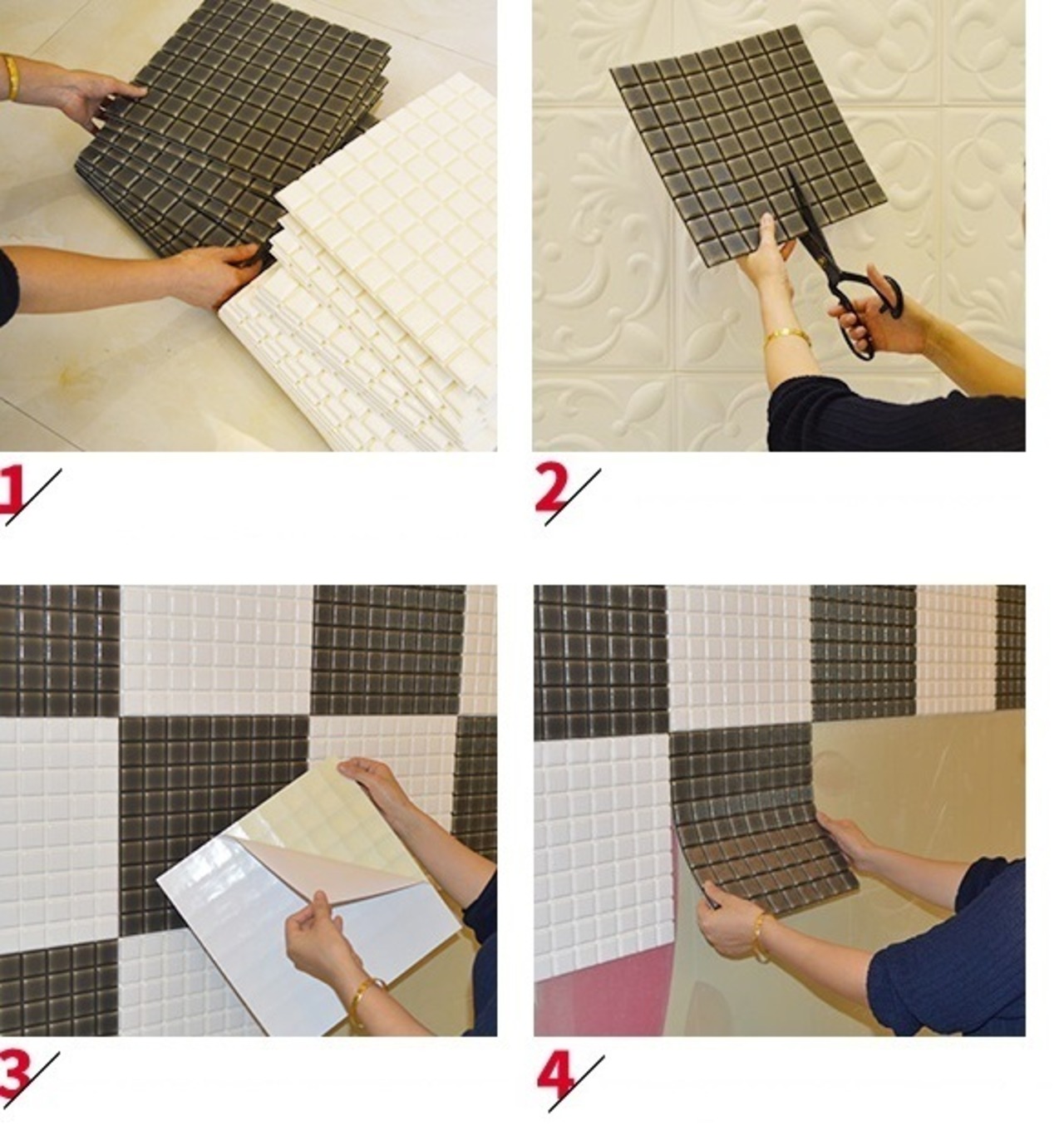 1

2

3

4