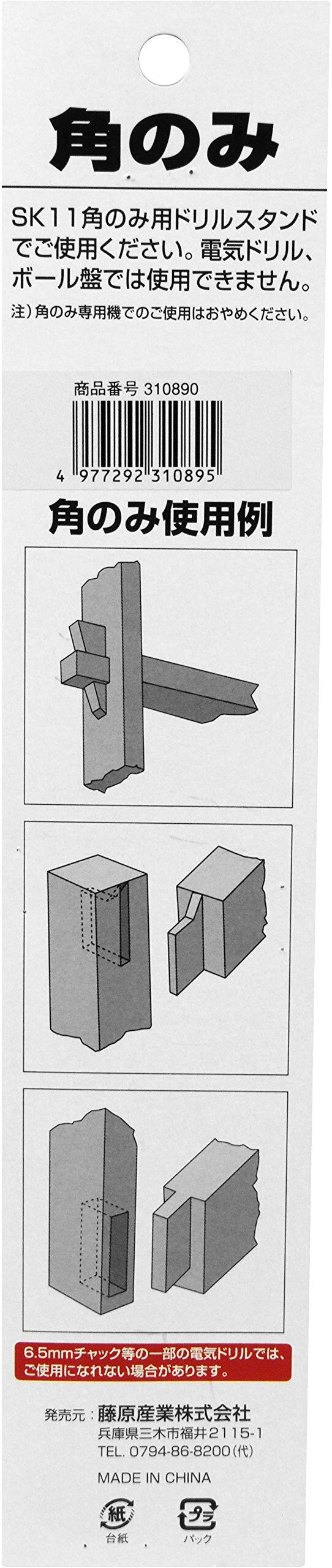 角のみ

SK11角のみ用ドリルスタンドでご使用ください。電気ドリル、ボール盤では使用できません。

注）角のみ専用機でのご使用はおやめください。

商品番号 310890

4 977292 310895

角のみ使用例

6.5mmチャック等の一部の電気ドリルでは、ご使用になれない場合があります。

発売元：藤原産業株式会社
兵庫県三木市福井2115-1
TEL. 0794-86-8200(代)

MADE IN CHINA

紙
台紙

プラ
パック