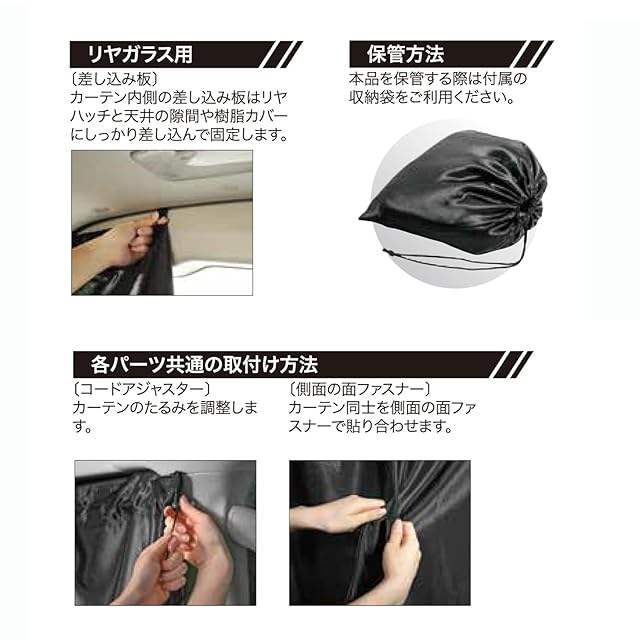 リヤガラス用

〔差し込み板〕
カーテン内側の差し込み板はリヤハッチと天井の隙間や樹脂カバーにしっかり差し込んで固定します。

保管方法

本品を保管する際は付属の収納袋をご利用ください。

各パーツ共通の取付け方法

〔コードアジャスター〕
カーテンのたるみを調整します。

〔側面の面ファスナー〕
カーテン同士を側面の面ファスナーで貼り合わせます。