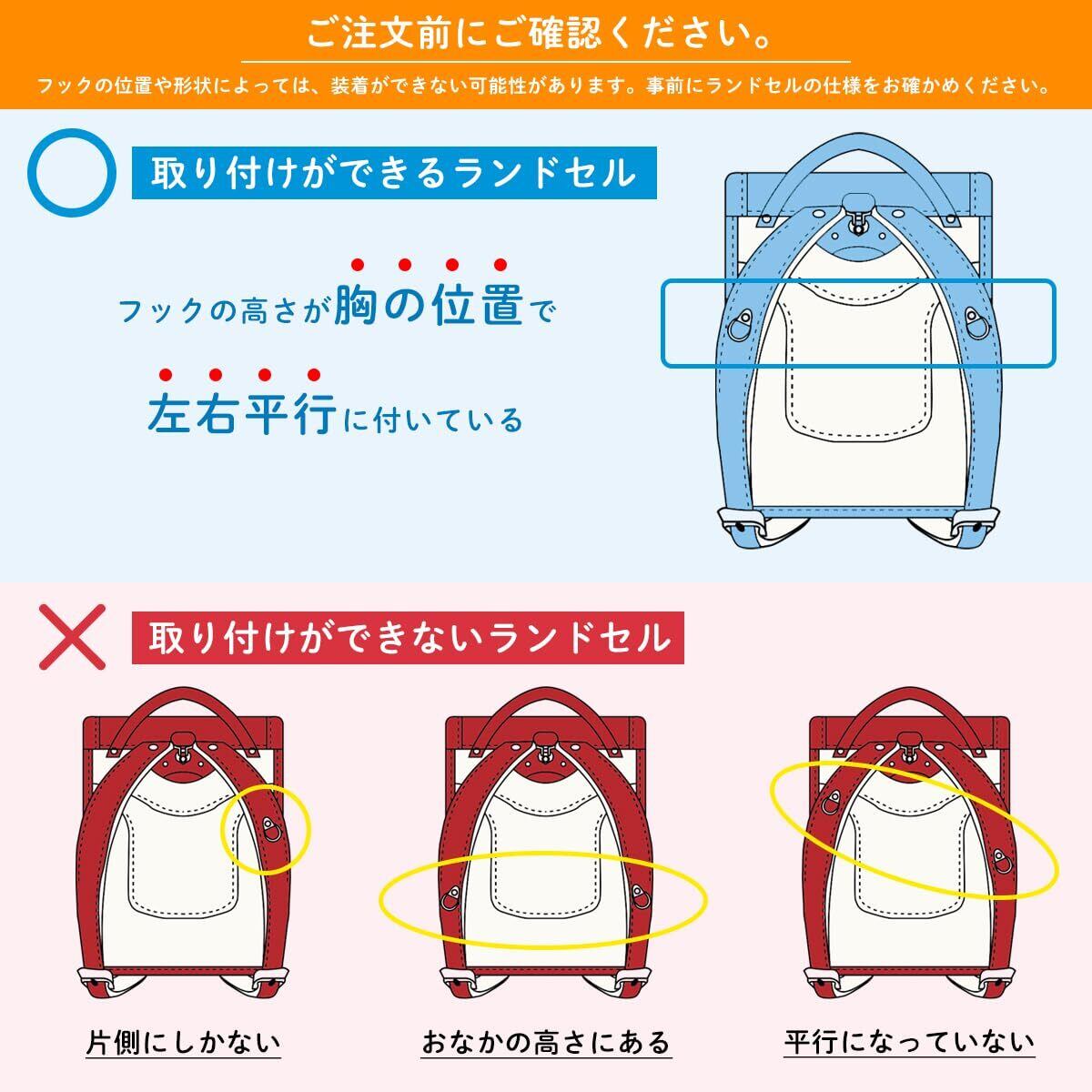 ご注文前にご確認ください。

フックの位置や形状によっては、装着ができない可能性があります。事前にランドセルの仕様をお確かめください。

取り付けができるランドセル

フックの高さが胸の位置で

左右平行に付いている

取り付けができないランドセル

片側にしかない

おなかの高さにある

平行になっていない