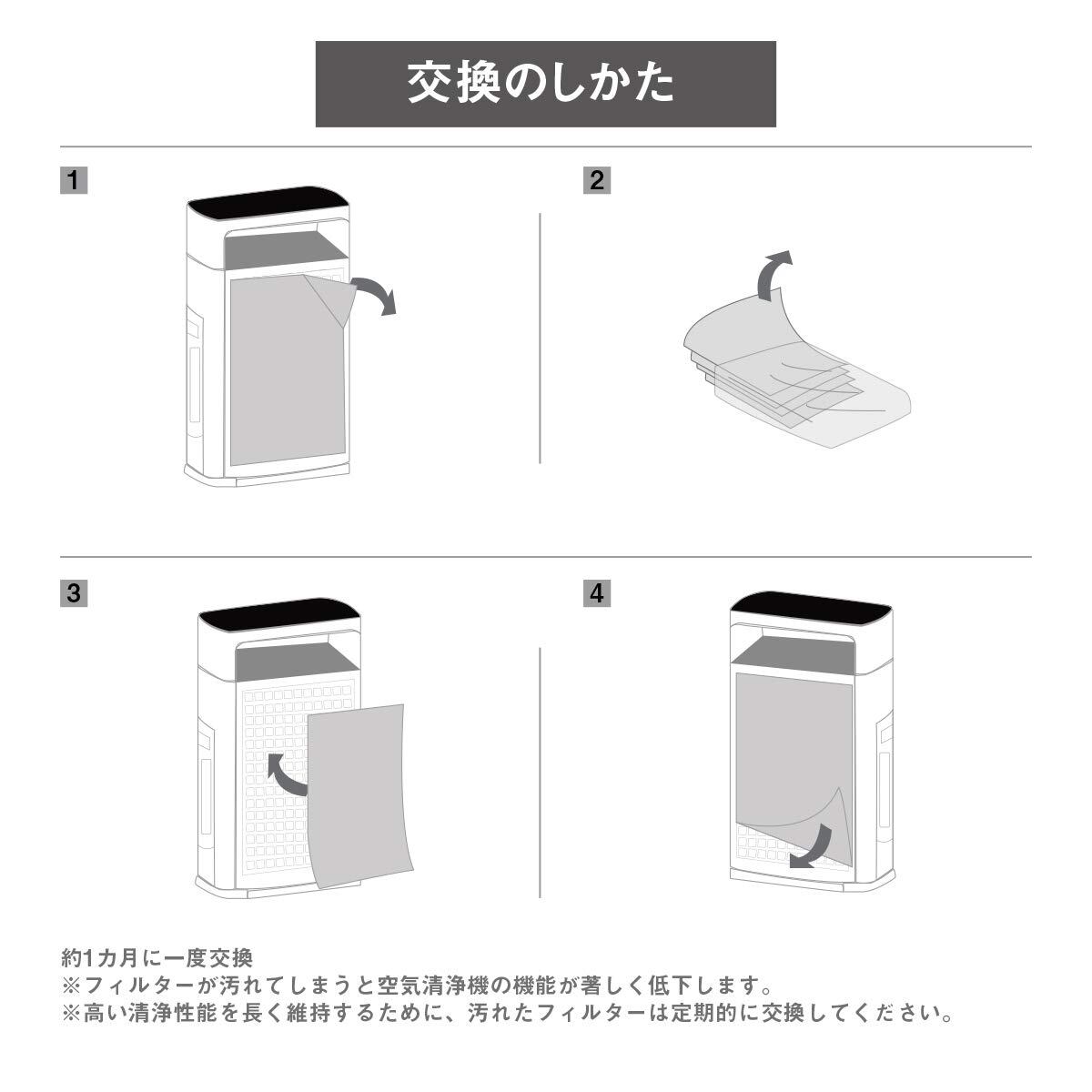 交換のしかた

1

2

3

4

約1カ月に一度交換
※フィルターが汚れてしまうと空気清浄機の機能が著しく低下します。
※高い清浄性能を長く維持するために、汚れたフィルターは定期的に交換してください。