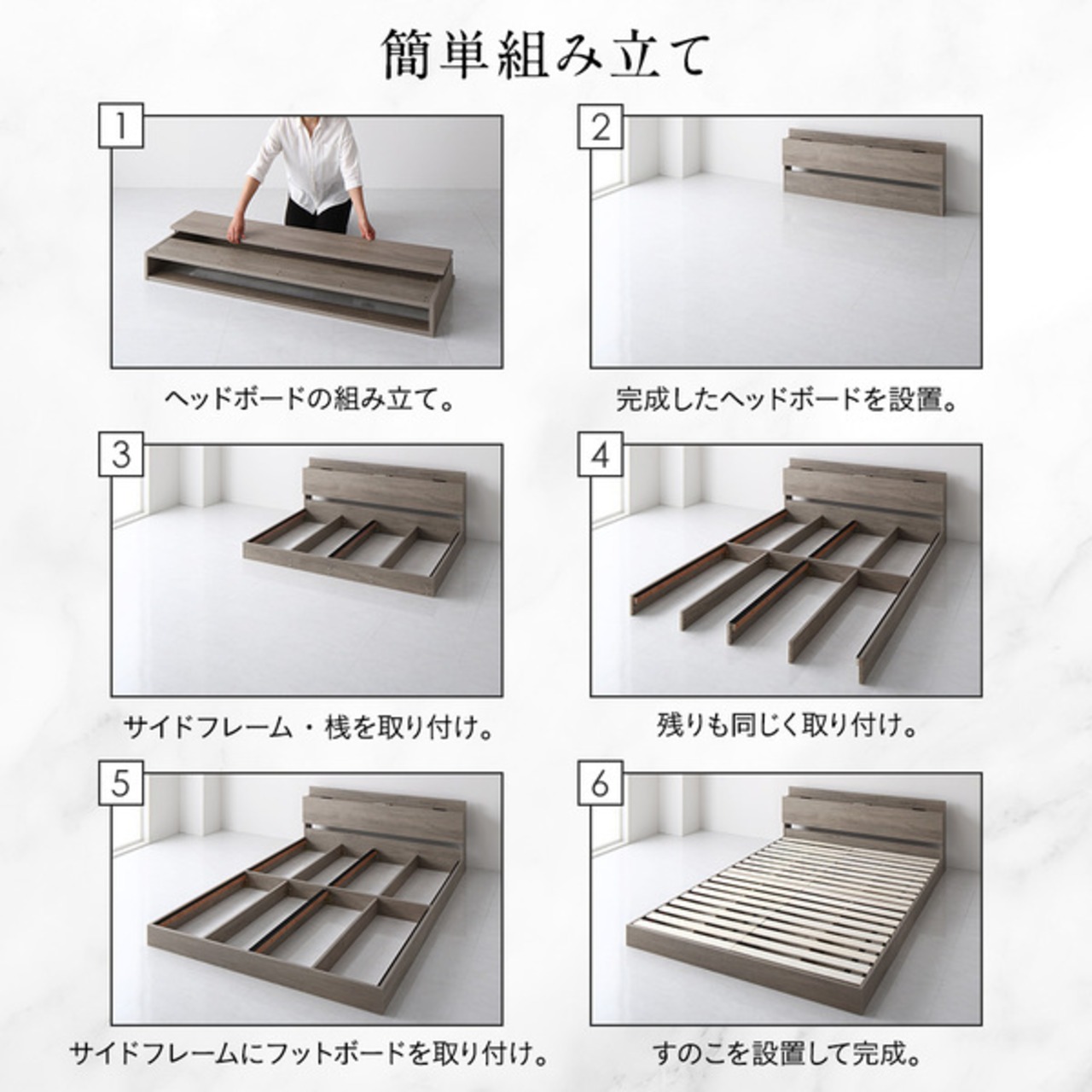 簡単組み立て

1

ヘッドボードの組み立て。

2

完成したヘッドボードを設置。

3

サイドフレーム・桟を取り付け。

4

残りも同じく取り付け。

5

サイドフレームにフットボードを取り付け。

6

すのこを設置して完成。