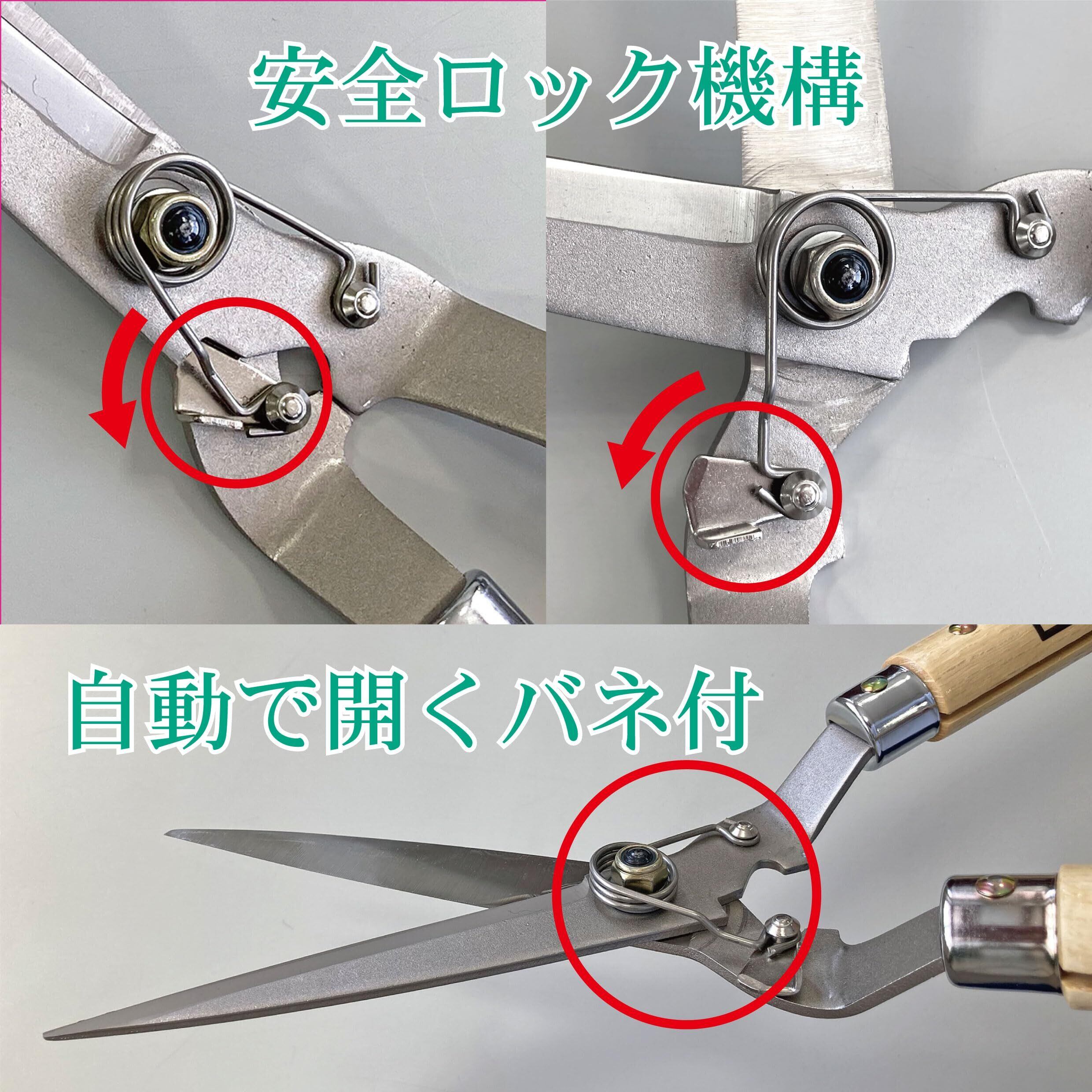 安全ロック機構

自動で開くバネ付