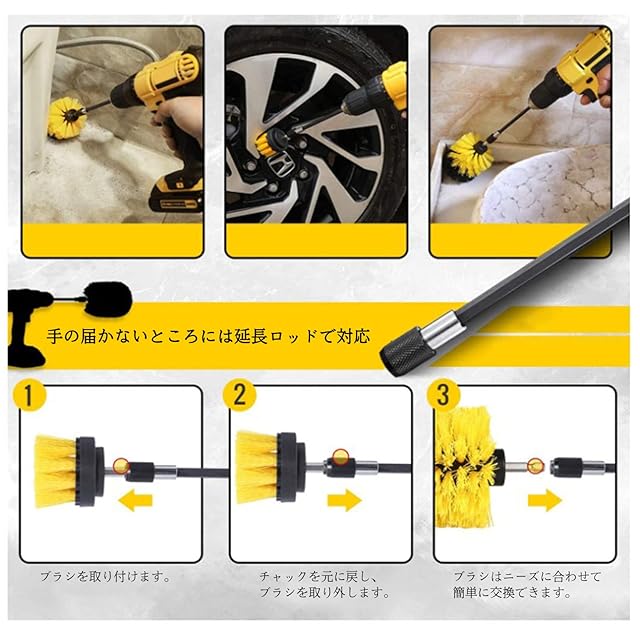 手の届かないところには延長ロッドで対応

1

2

3

ブラシを取り付けます。

チャックを元に戻し、ブラシを取り外します。

ブラシはニーズに合わせて簡単に交換できます。