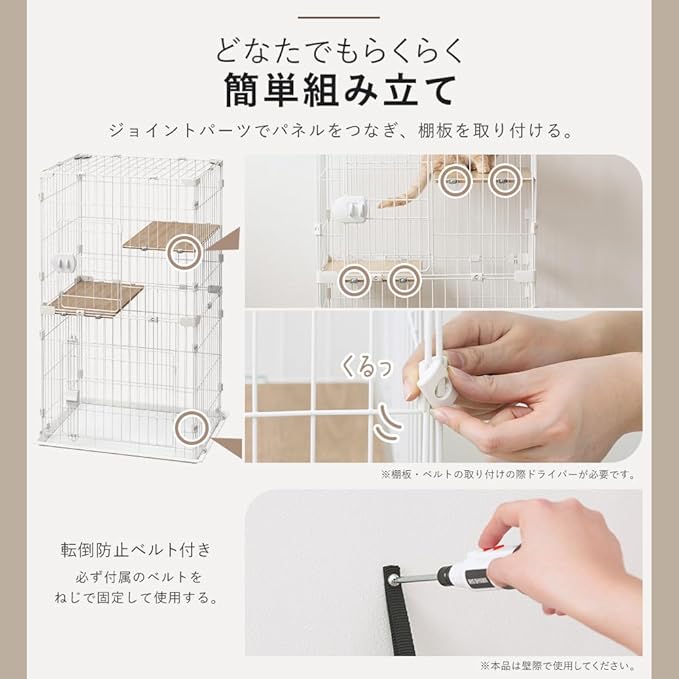 どなたでもらくらく
簡単組み立て

ジョイントパーツでパネルをつなぎ、棚板を取り付ける。

くるっ

※棚板・ベルトの取り付けの際ドライバーが必要です。

転倒防止ベルト付き

必ず付属のベルトを
ねじで固定して使用する。

※本品は壁際で使用してください。