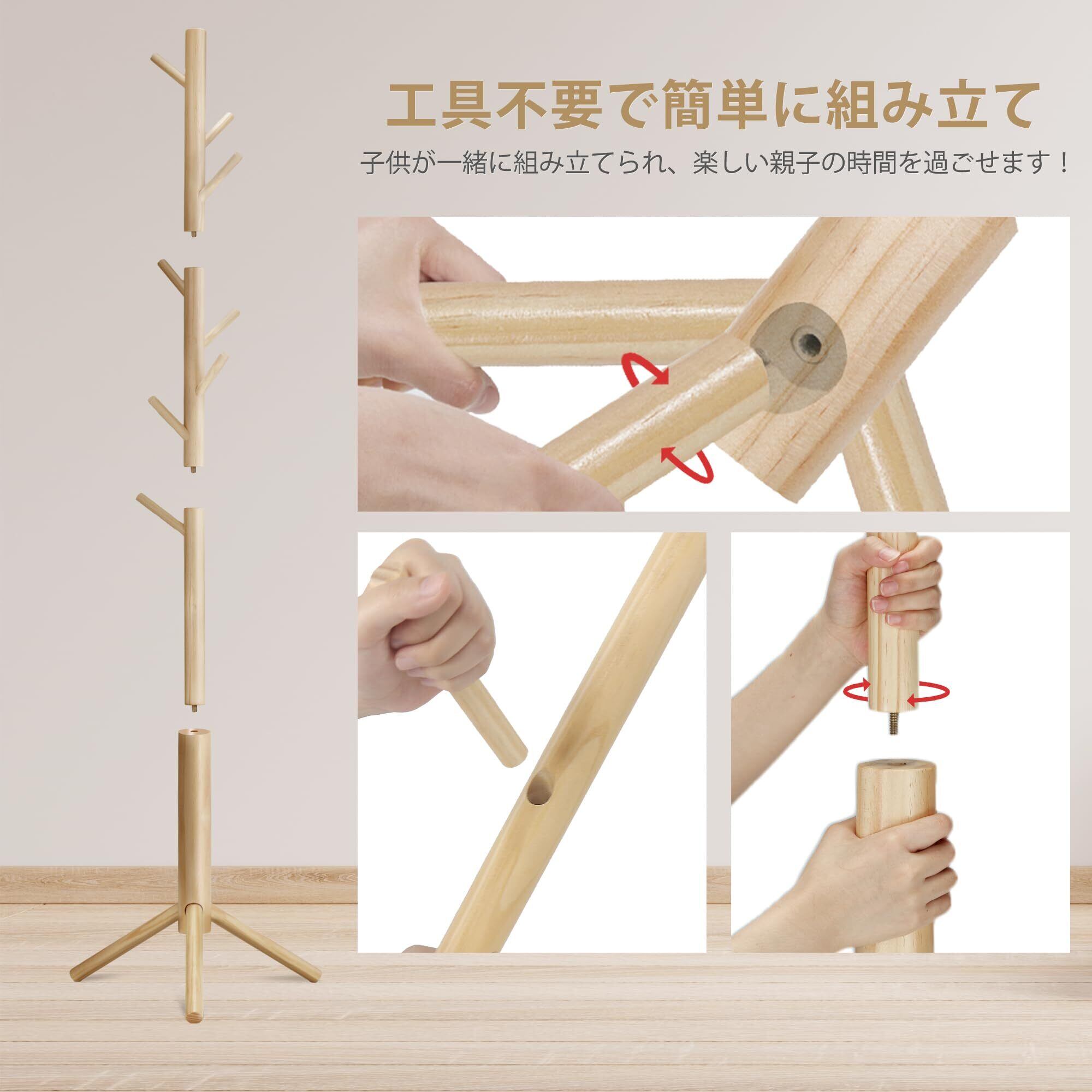 工具不要で簡単に組み立て

子供が一緒に組み立てられ、楽しい親子の時間を過ごせます！